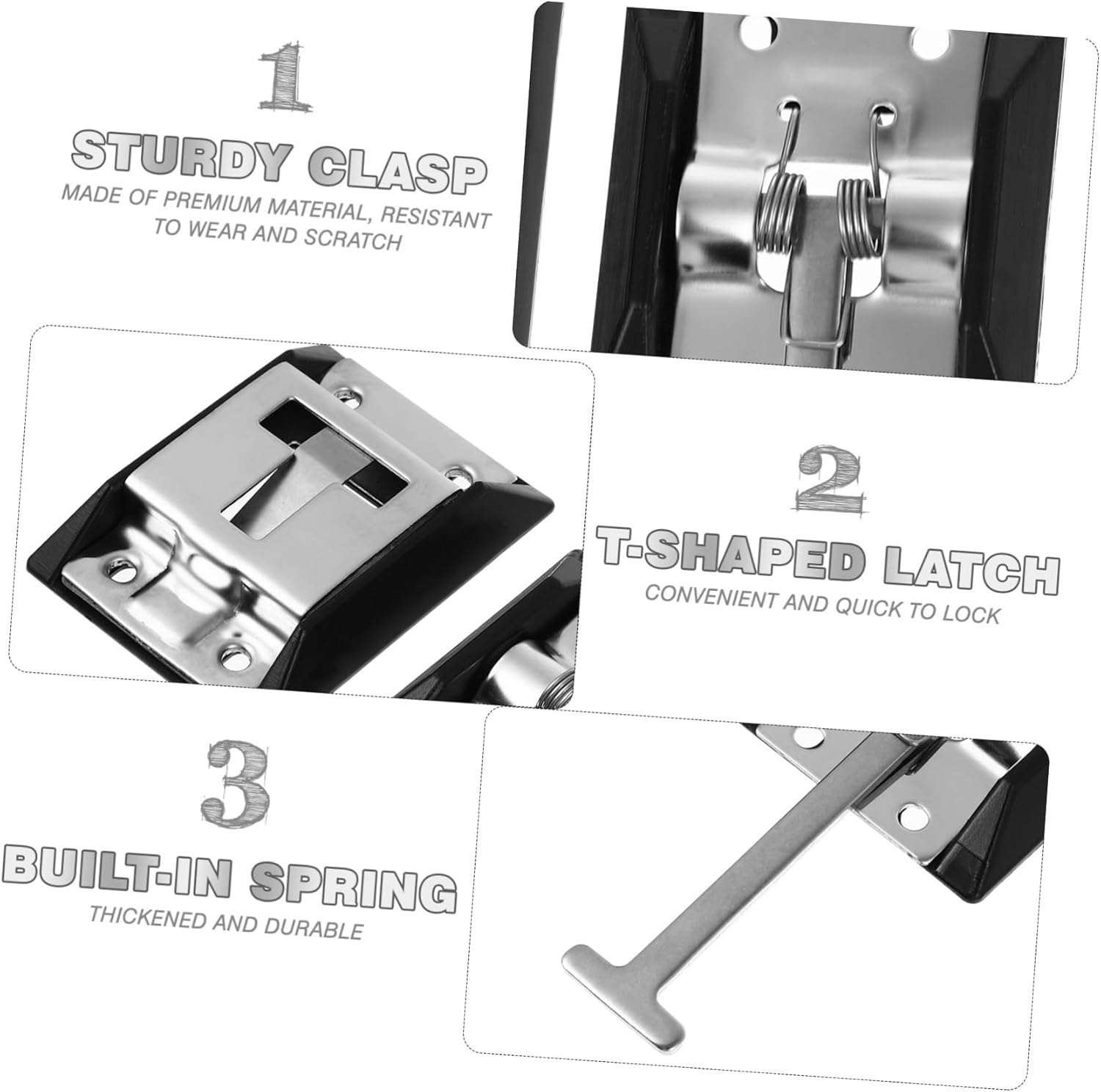 1

STURDY CLASP

MADE OF PREMIUM MATERIAL, RESISTANT TO WEAR AND SCRATCH

2

T-SHAPED LATCH

CONVENIENT AND QUICK TO LOCK

3

BUILT-IN SPRING

THICKENED AND DURABLE