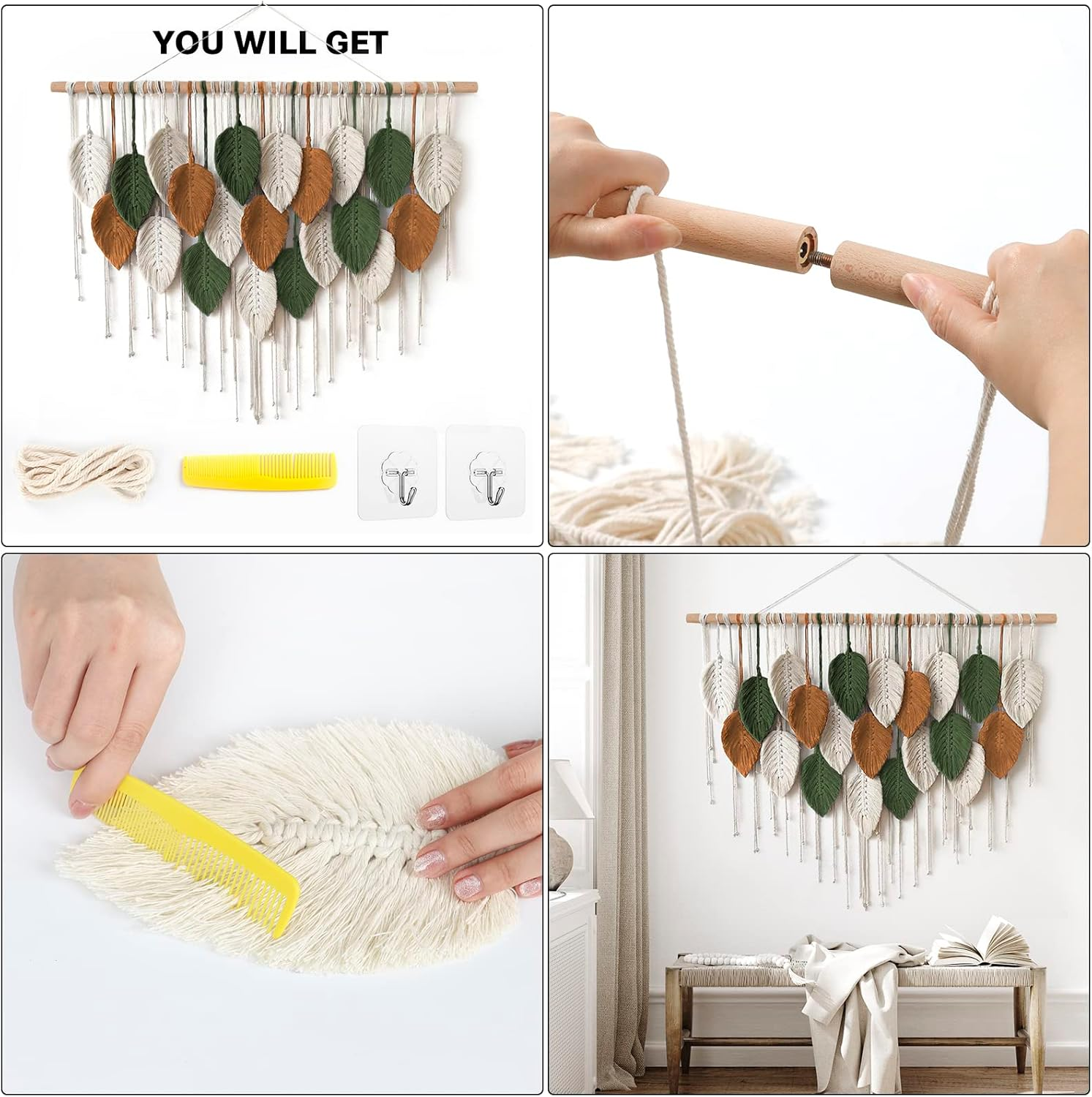 YOU WILL GET