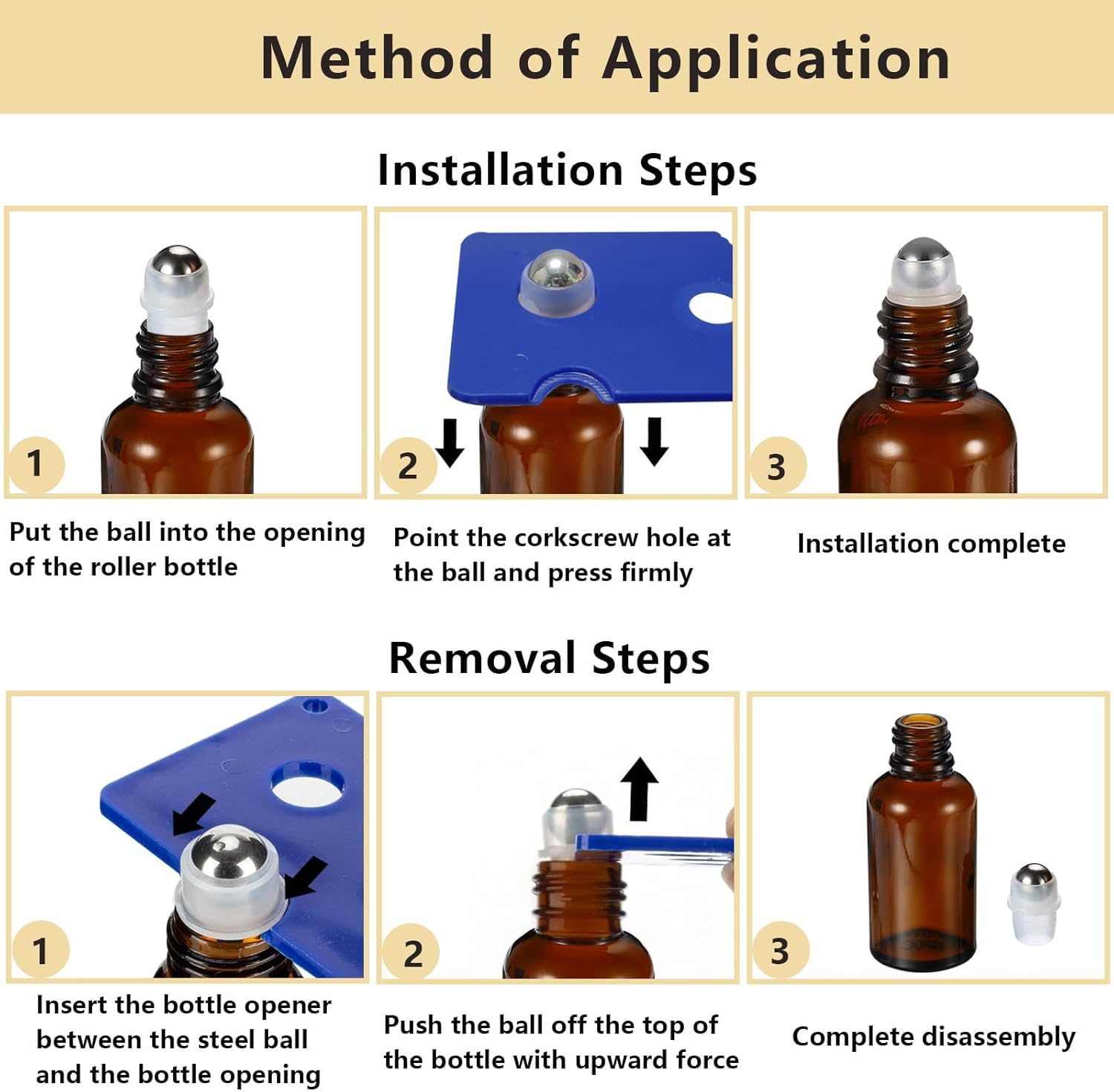 Method of Application

Installation Steps

1

Put the ball into the opening of the roller bottle

2

Point the corkscrew hole at the ball and press firmly

3

Installation complete

Removal Steps

1

Insert the bottle opener between the steel ball and the bottle opening

2

Push the ball off the top of the bottle with upward force

3

Complete disassembly