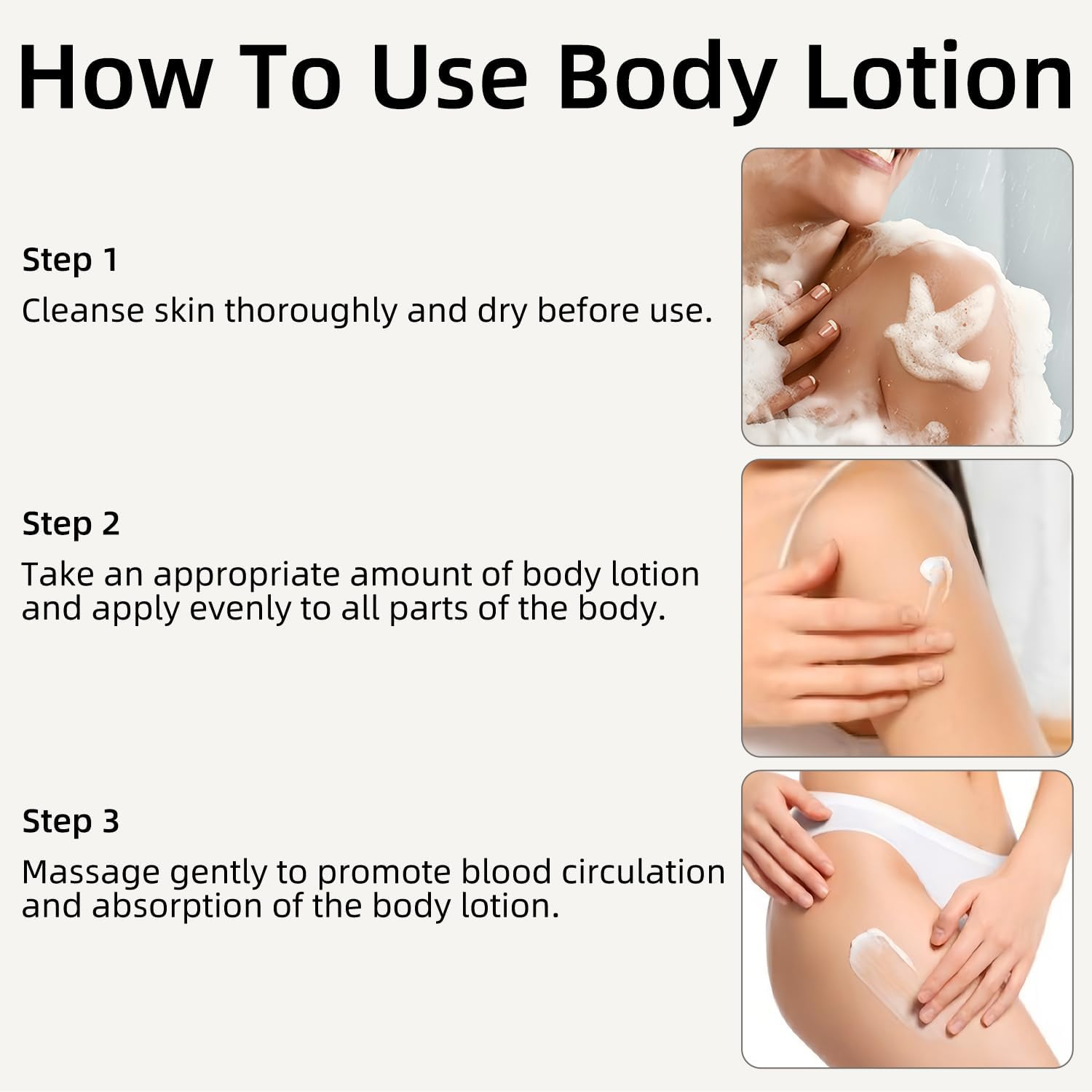 How To Use Body Lotion

Step 1
Cleanse skin thoroughly and dry before use.

Step 2
Take an appropriate amount of body lotion and apply evenly to all parts of the body.

Step 3
Massage gently to promote blood circulation and absorption of the body lotion.