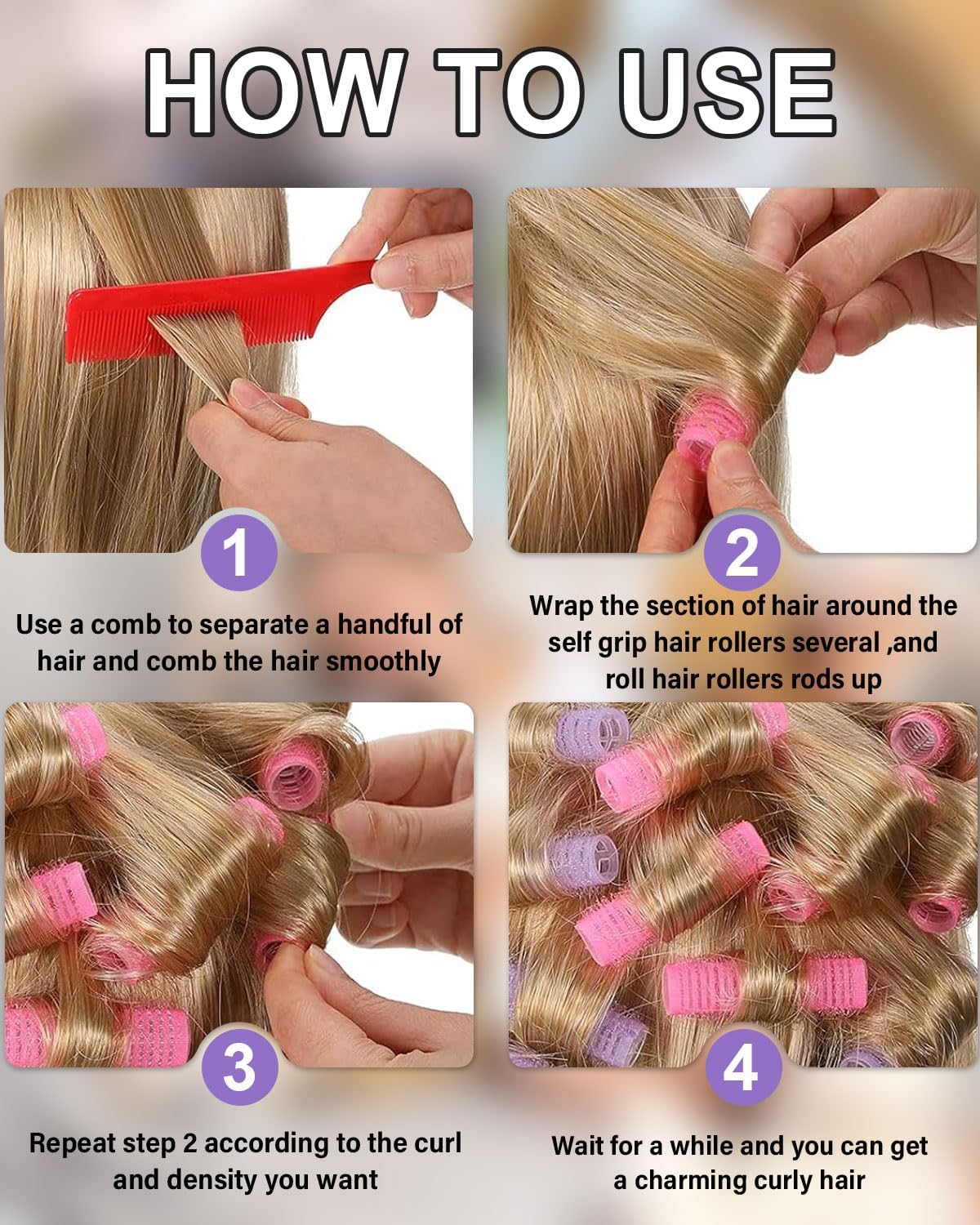 HOW TO USE

1

Use a comb to separate a handful of hair and comb the hair smoothly

2

Wrap the section of hair around the self grip hair rollers several ,and roll hair rollers rods up

3

Repeat step 2 according to the curl and density you want

4

Wait for a while and you can get a charming curly hair