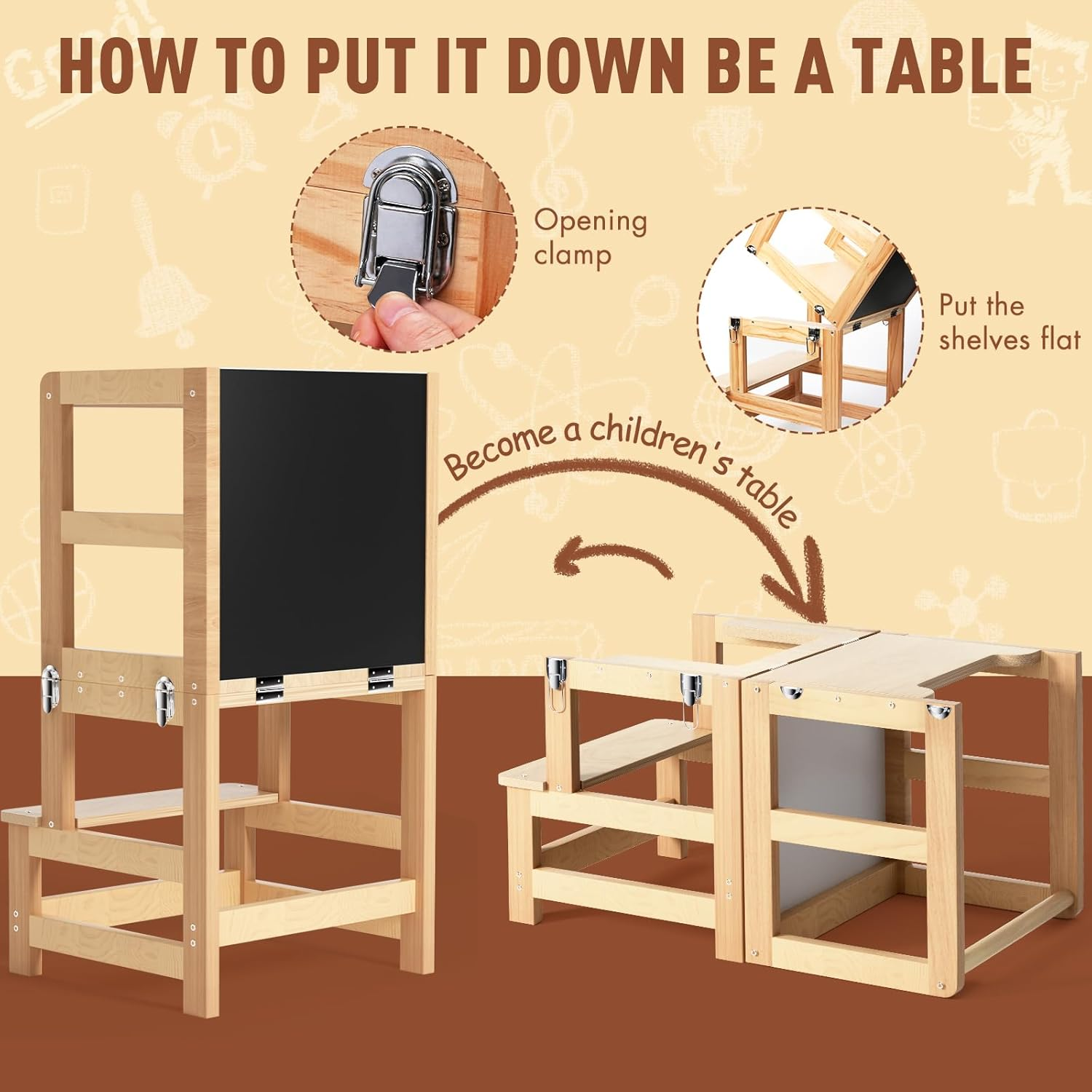 HOW TO PUT IT DOWN BE A TABLE

Opening clamp

Put the shelves flat

Become a children's table