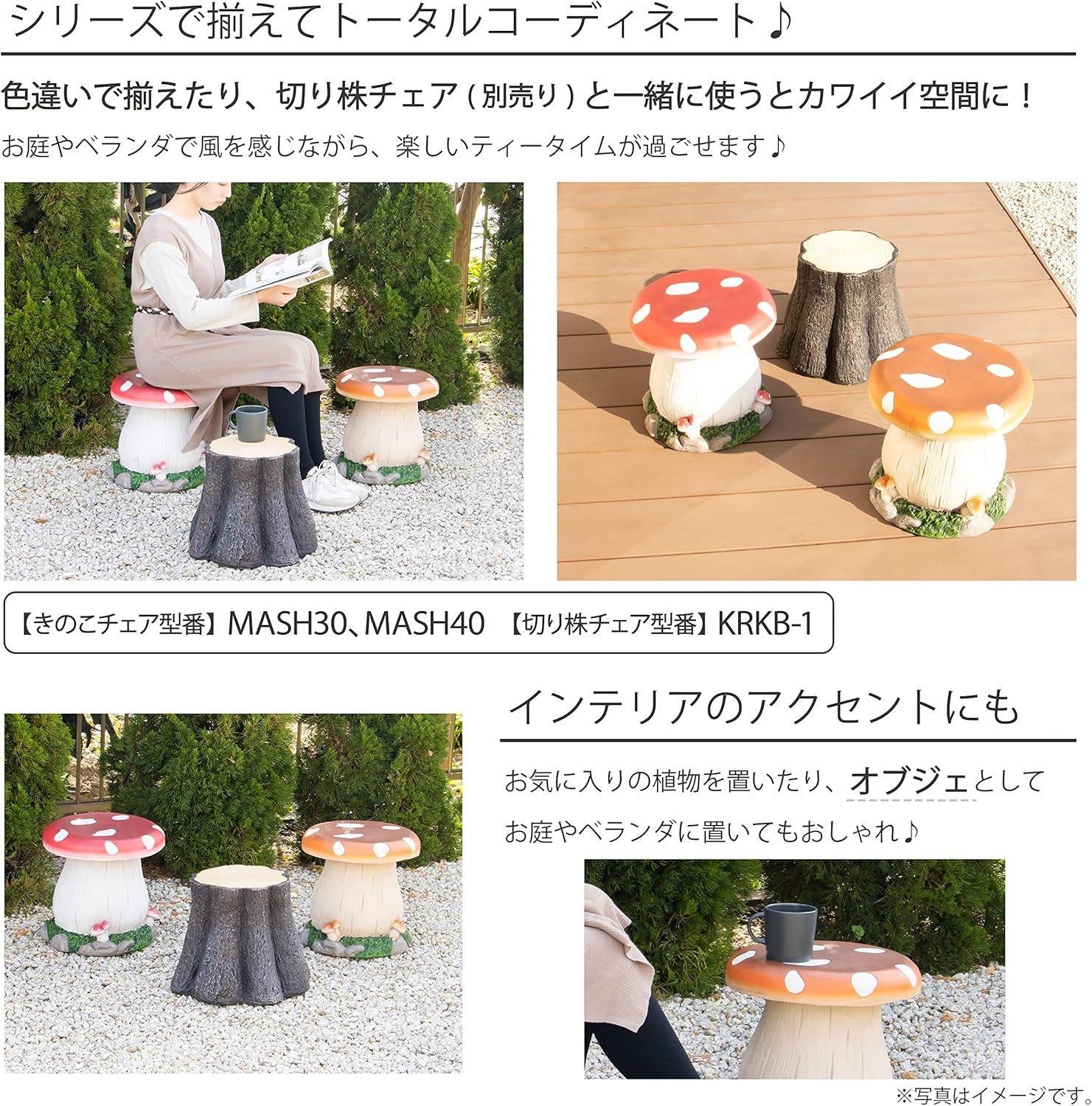 シリーズで揃えてトータルコーディネート♪

色違いで揃えたり、切り株チェア（別売り）と一緒に使うとカワイイ空間に！

お庭やベランダで風を感じながら、楽しいティータイムが過ごせます♪

【きのこチェア型番】MASH30、MASH40　【切り株チェア型番】KRKB-1

インテリアのアクセントにも

お気に入りの植物を置いたり、オブジェとして

お庭やベランダに置いてもおしゃれ♪

※写真はイメージです。