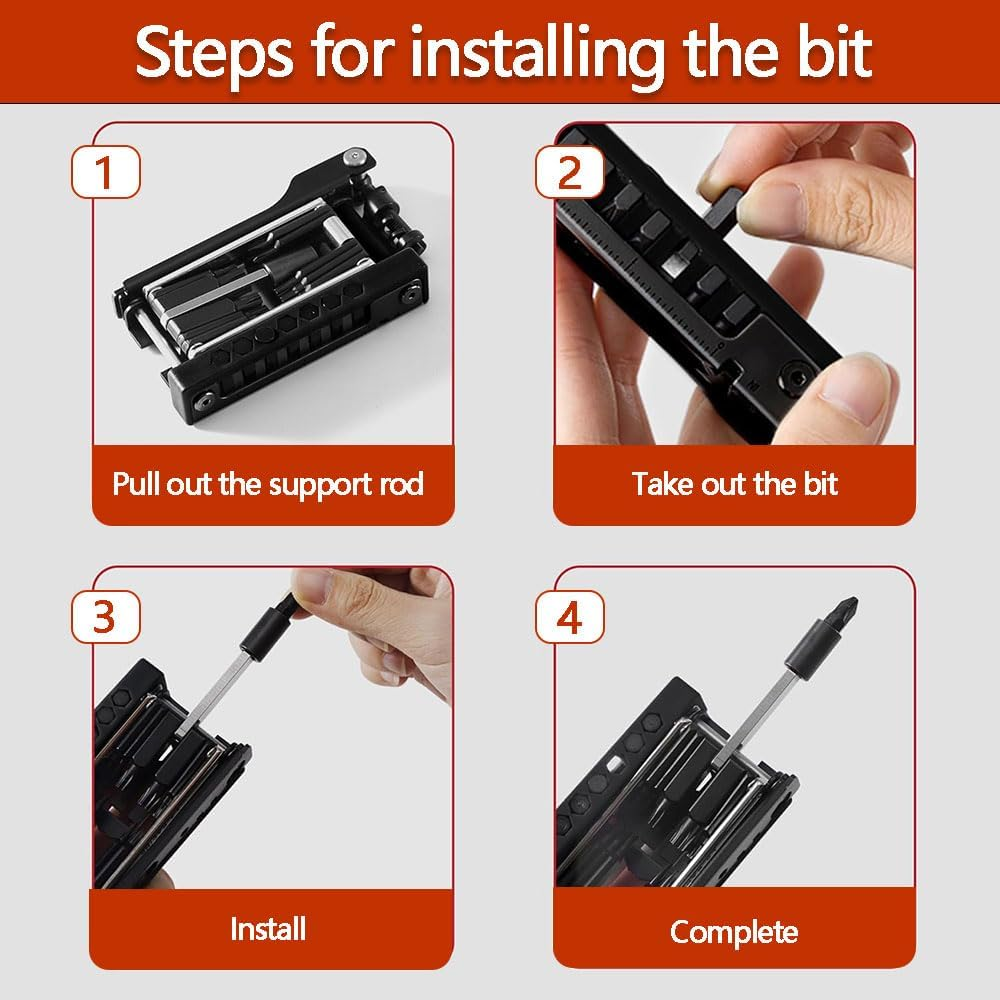 Steps for installing the bit

1

Pull out the support rod

2

Take out the bit

3

Install

4

Complete