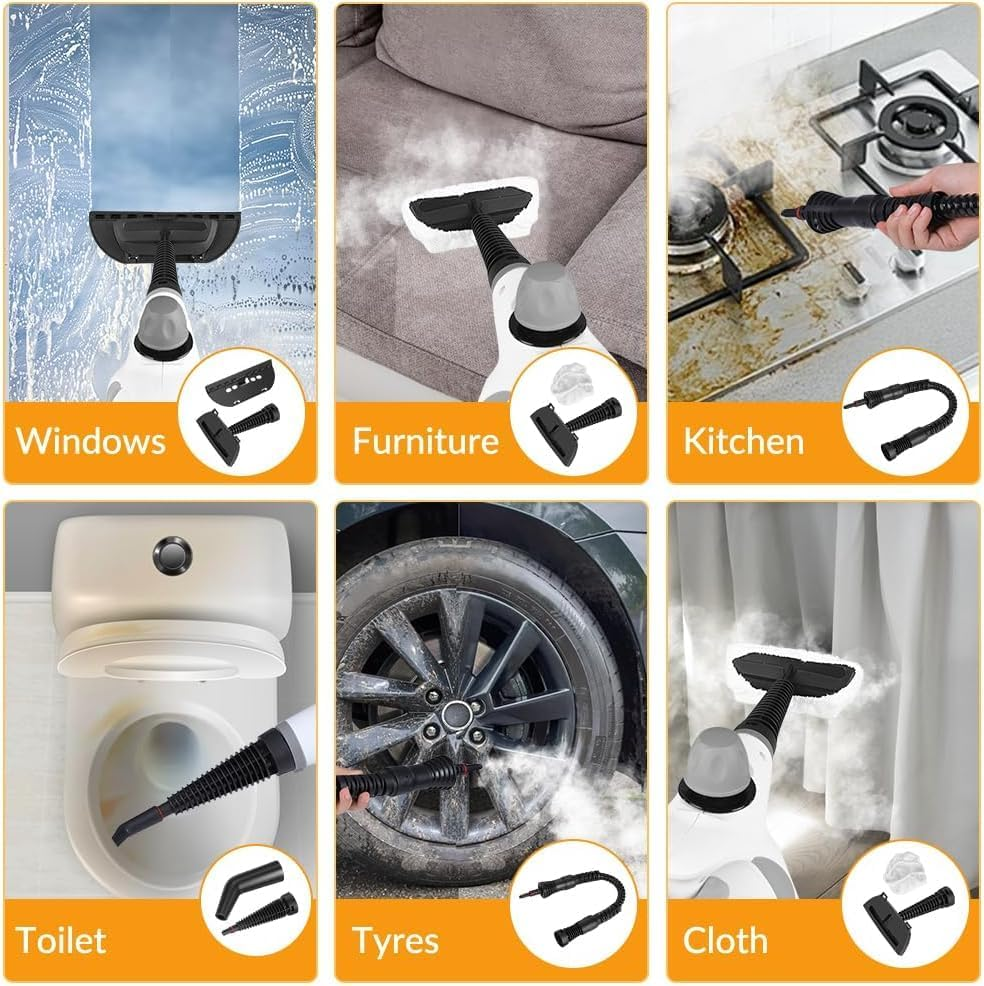 Windows

Furniture

Kitchen

Toilet

Tyres

Cloth