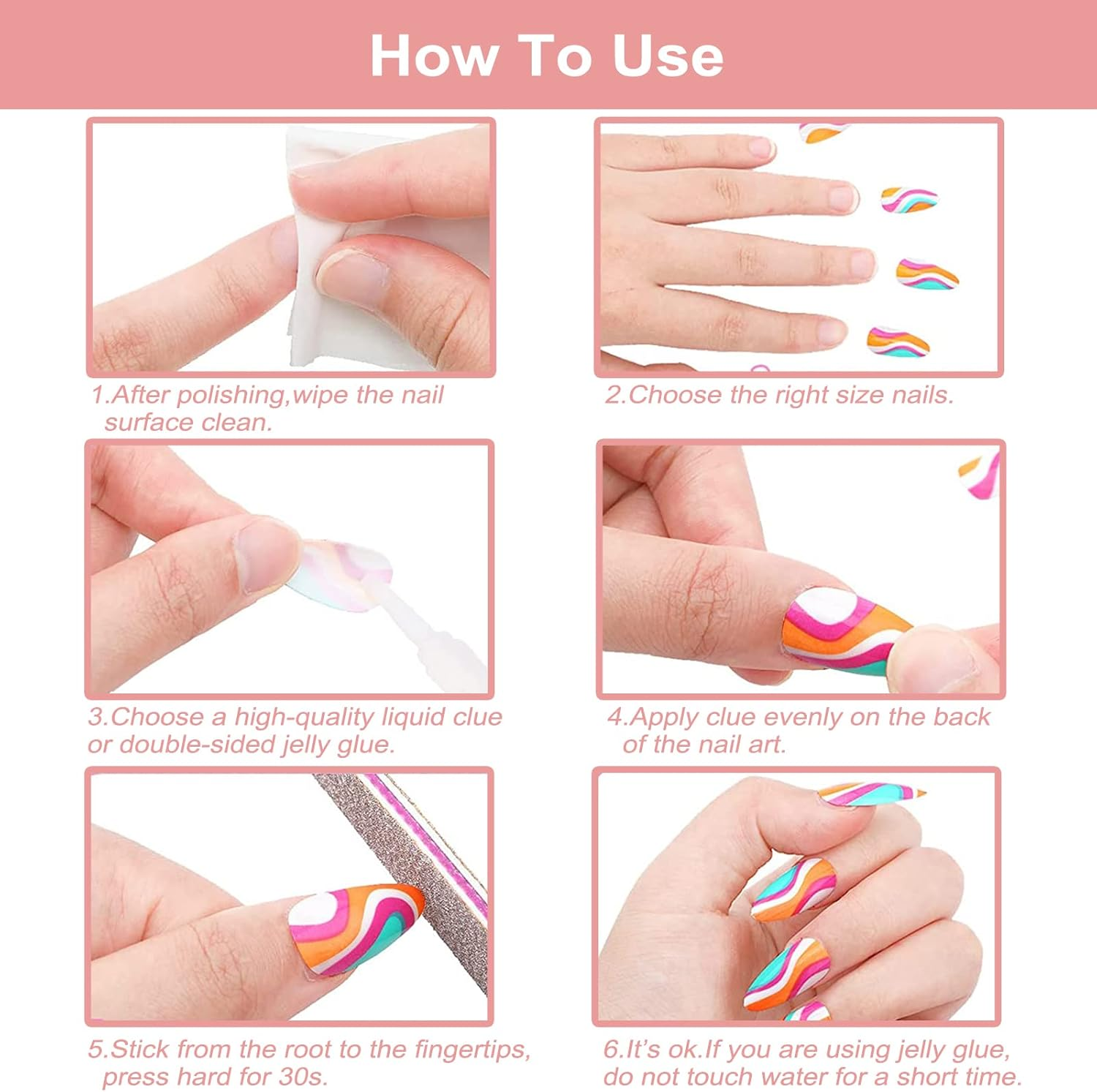 How To Use

1.After polishing,wipe the nail surface clean.

2.Choose the right size nails.

3.Choose a high-quality liquid clue or double-sided jelly glue.

4.Apply clue evenly on the back of the nail art.

5.Stick from the root to the fingertips, press hard for 30s.

6.It's ok.If you are using jelly glue, do not touch water for a short time.