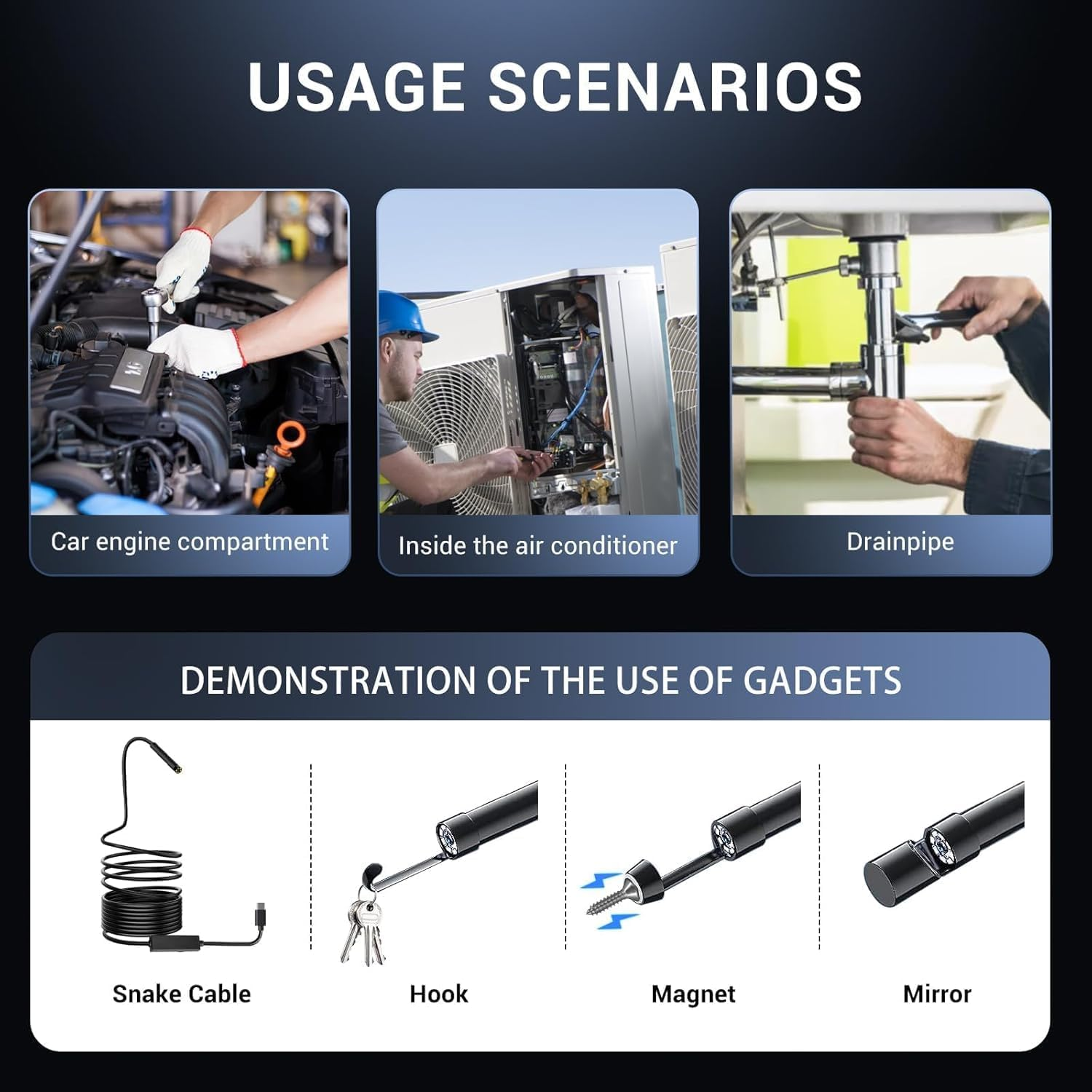 USAGE SCENARIOS

Car engine compartment

Inside the air conditioner

Drainpipe

DEMONSTRATION OF THE USE OF GADGETS

Snake Cable

Hook

Magnet

Mirror