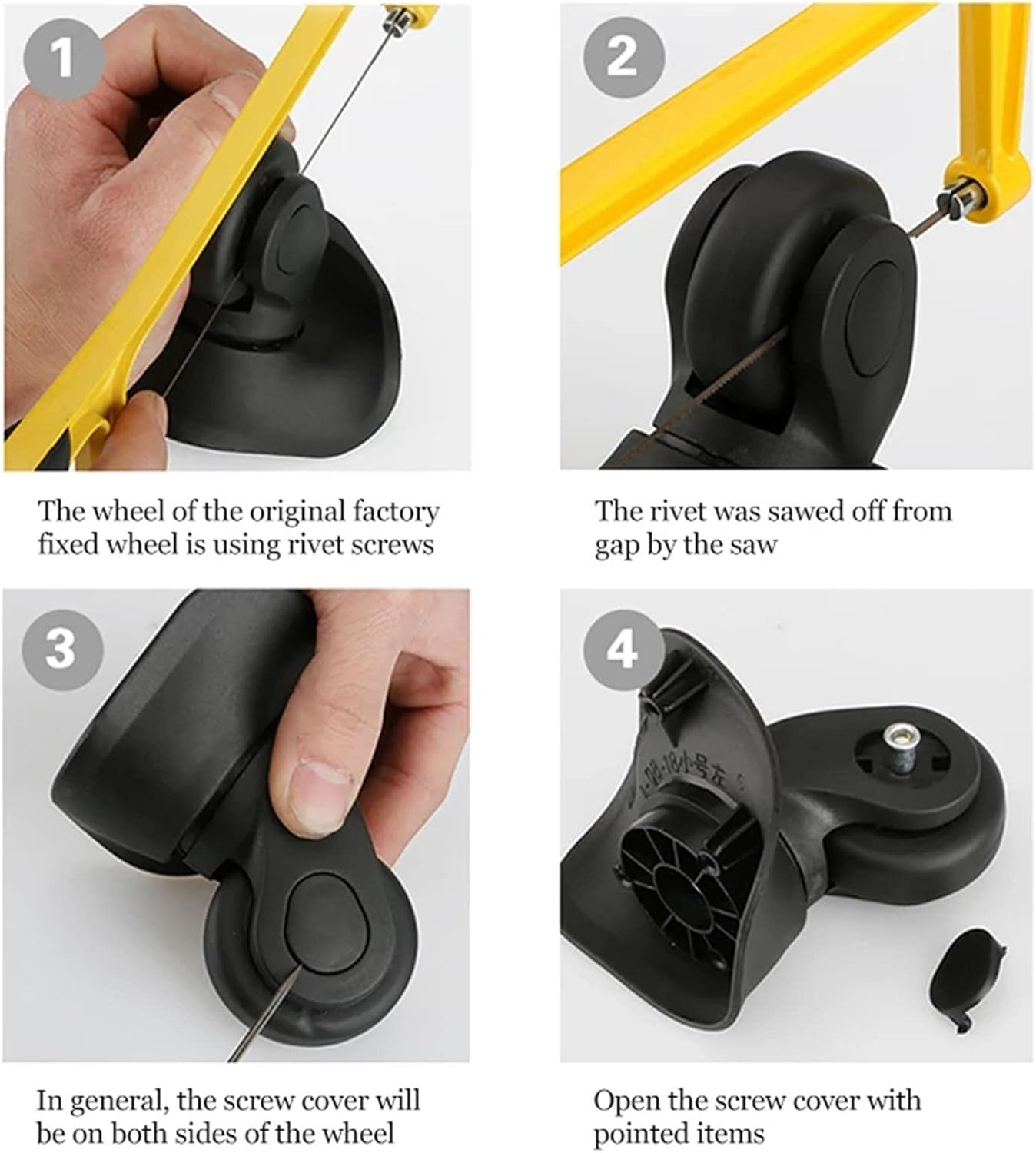 1

The wheel of the original factory fixed wheel is using rivet screws

2

The rivet was sawed off from gap by the saw

3

In general, the screw cover will be on both sides of the wheel

4

L-08-18小号左

Open the screw cover with pointed items