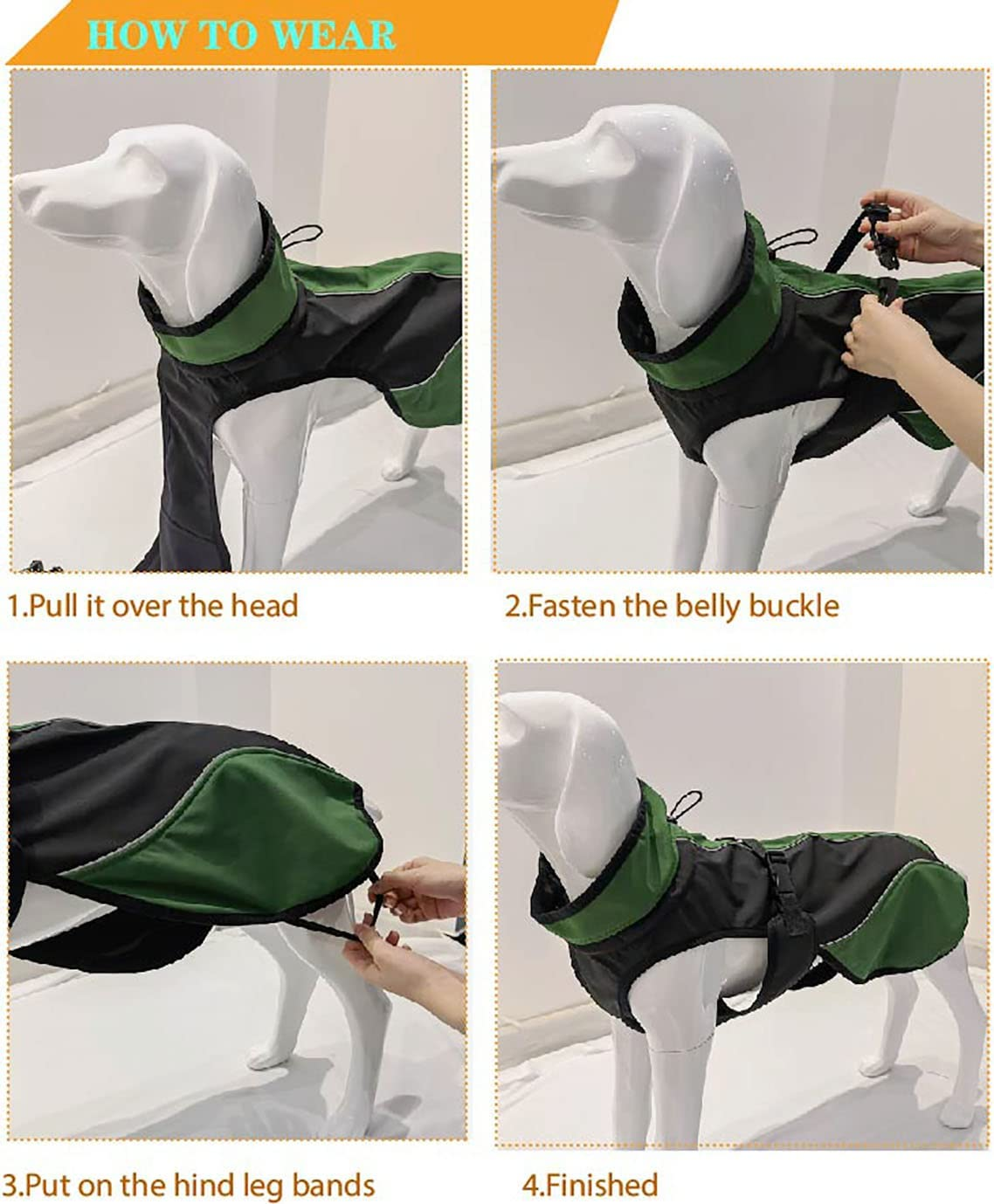 HOW TO WEAR

1.Pull it over the head

2.Fasten the belly buckle

3.Put on the hind leg bands

4.Finished