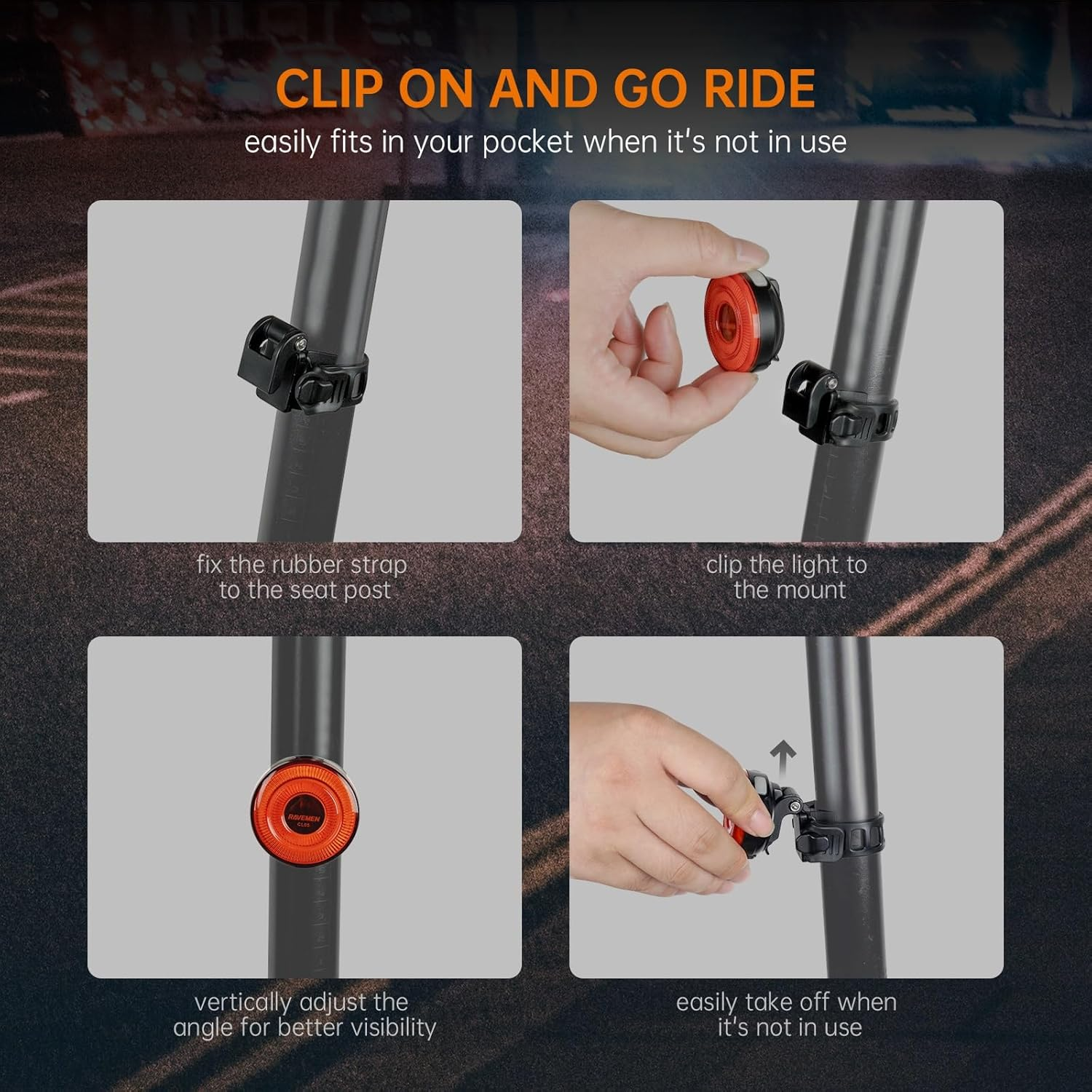 CLIP ON AND GO RIDE

easily fits in your pocket when it's not in use

fix the rubber strap to the seat post

clip the light to the mount

RAVEMEN
CL05

vertically adjust the angle for better visibility

easily take off when it's not in use