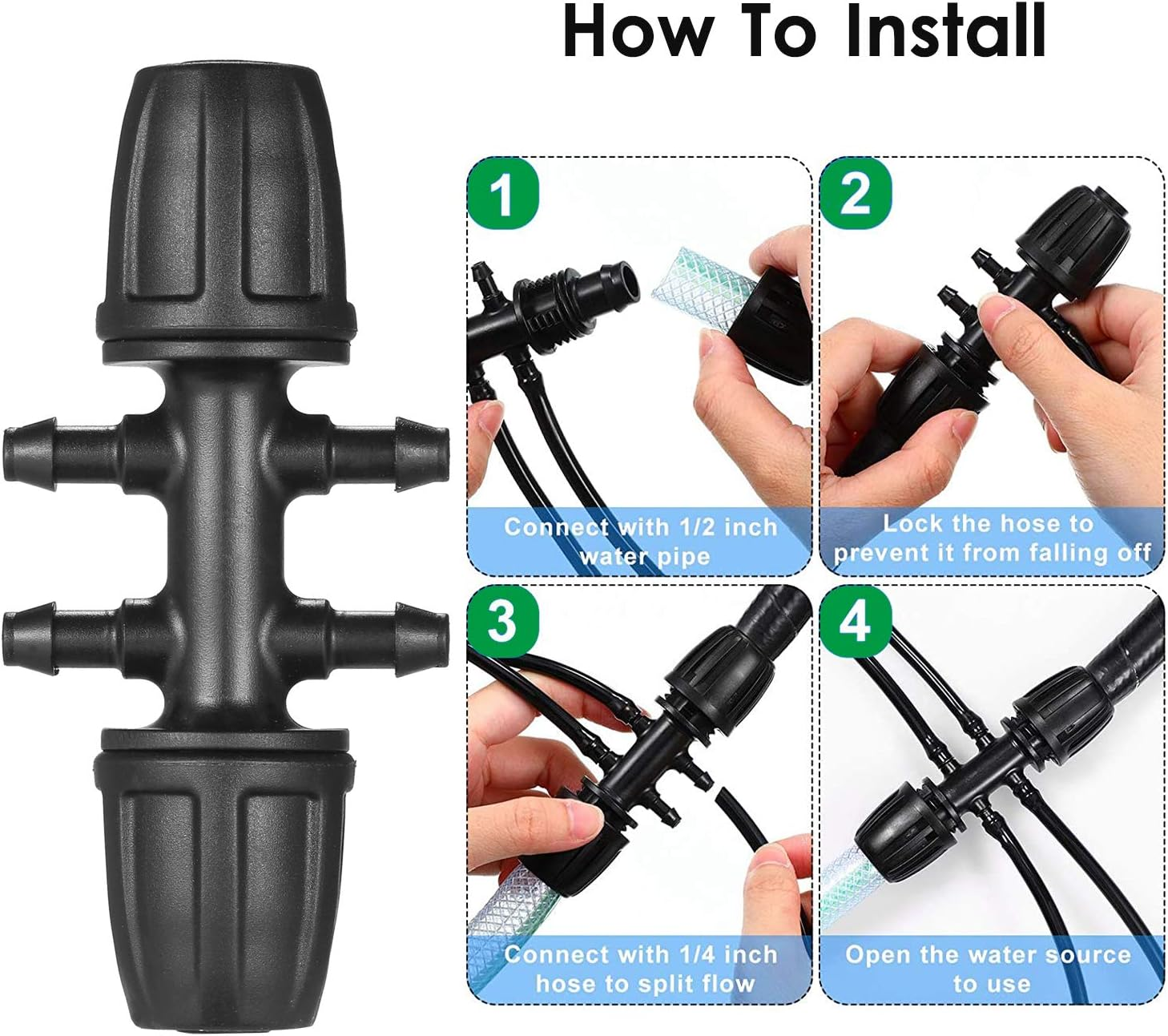 How To Install

1

Connect with 1/2 inch water pipe

2

Lock the hose to prevent it from falling off

3

Connect with 1/4 inch hose to split flow

4

Open the water source to use