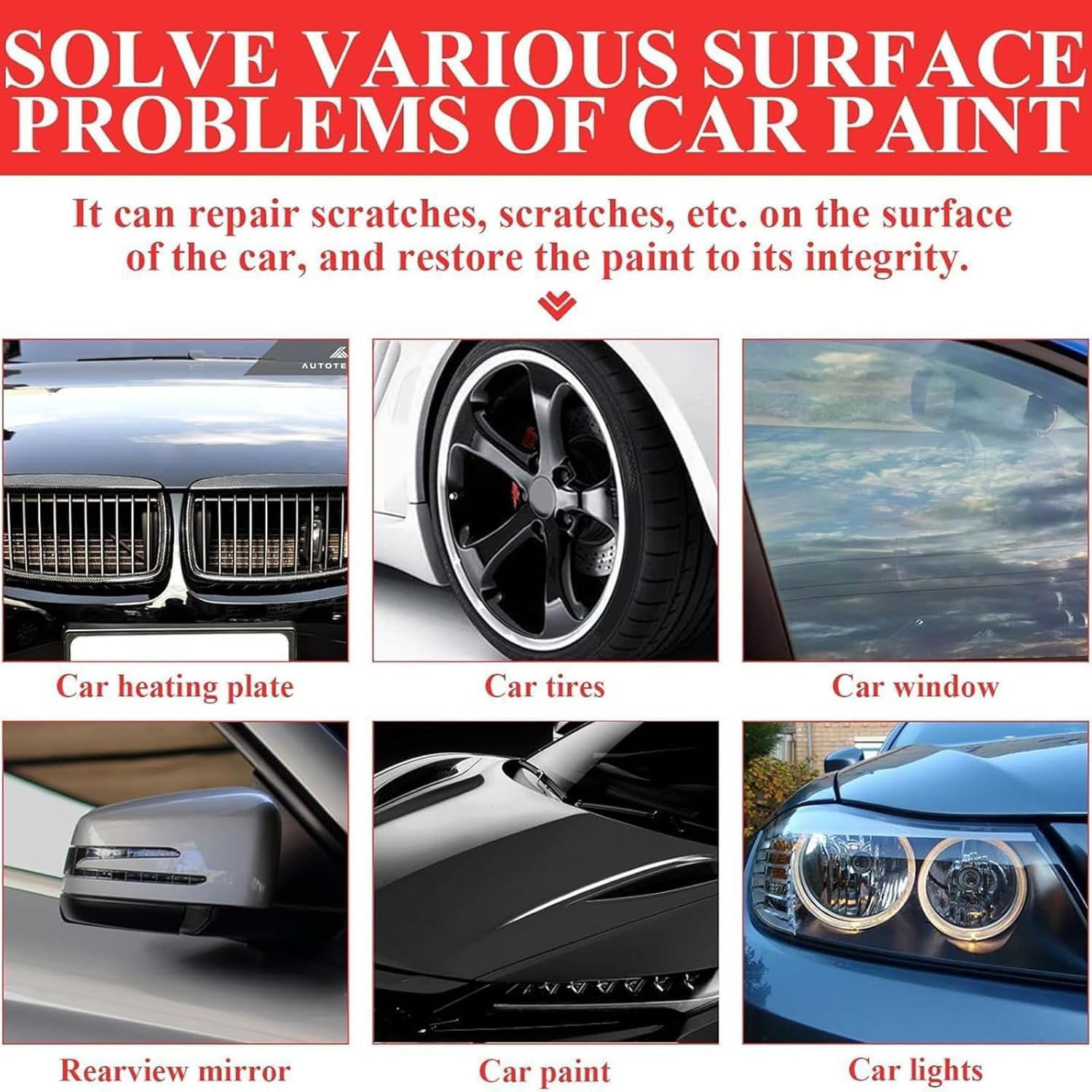 SOLVE VARIOUS SURFACE PROBLEMS OF CAR PAINT

It can repair scratches, scratches, etc. on the surface of the car, and restore the paint to its integrity.

AUTOTE

Car heating plate

Car tires

Car window

Rearview mirror

Car paint

Car lights