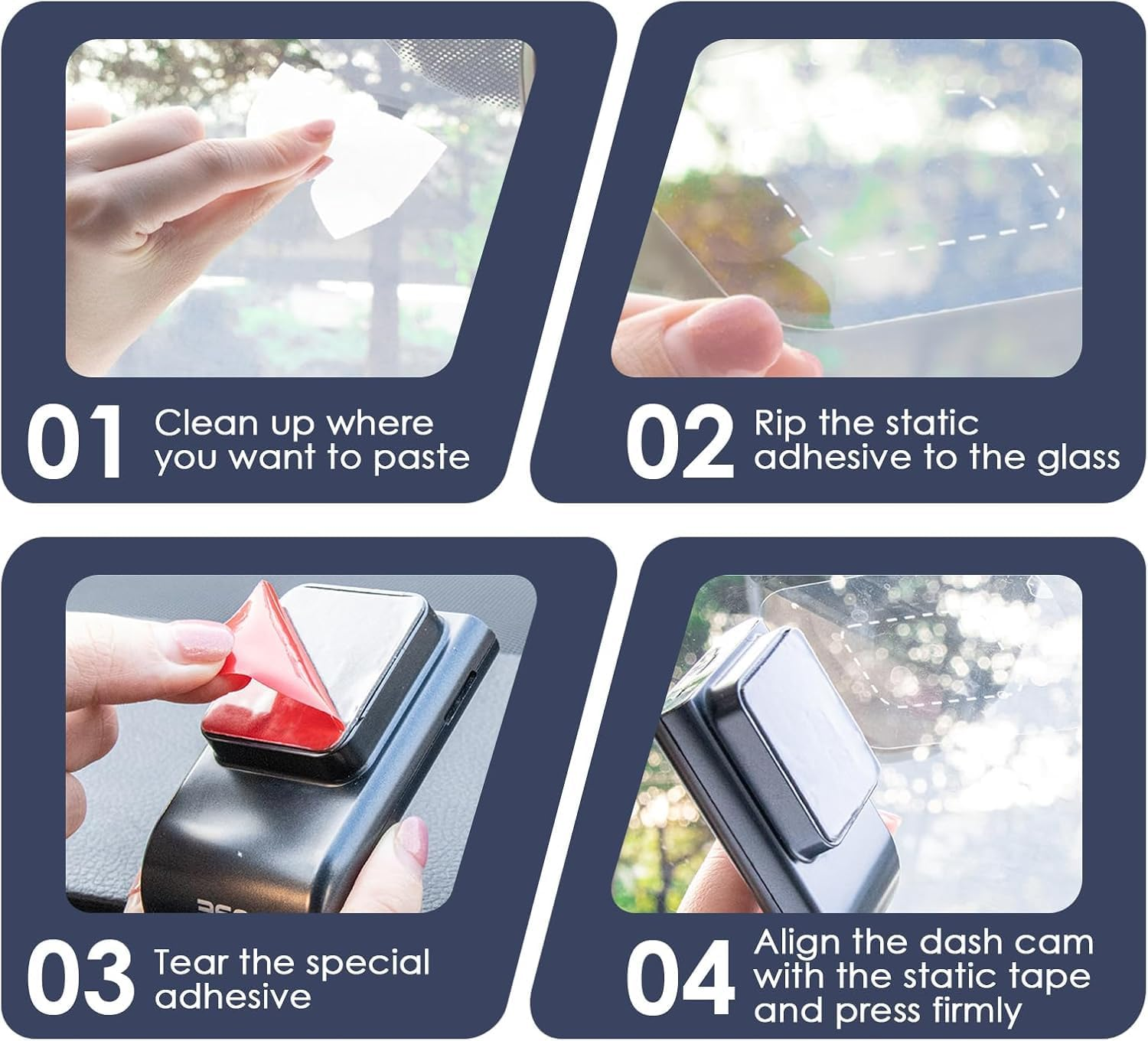 01 Clean up where you want to paste

02 Rip the static adhesive to the glass

03 Tear the special adhesive

04 Align the dash cam with the static tape and press firmly