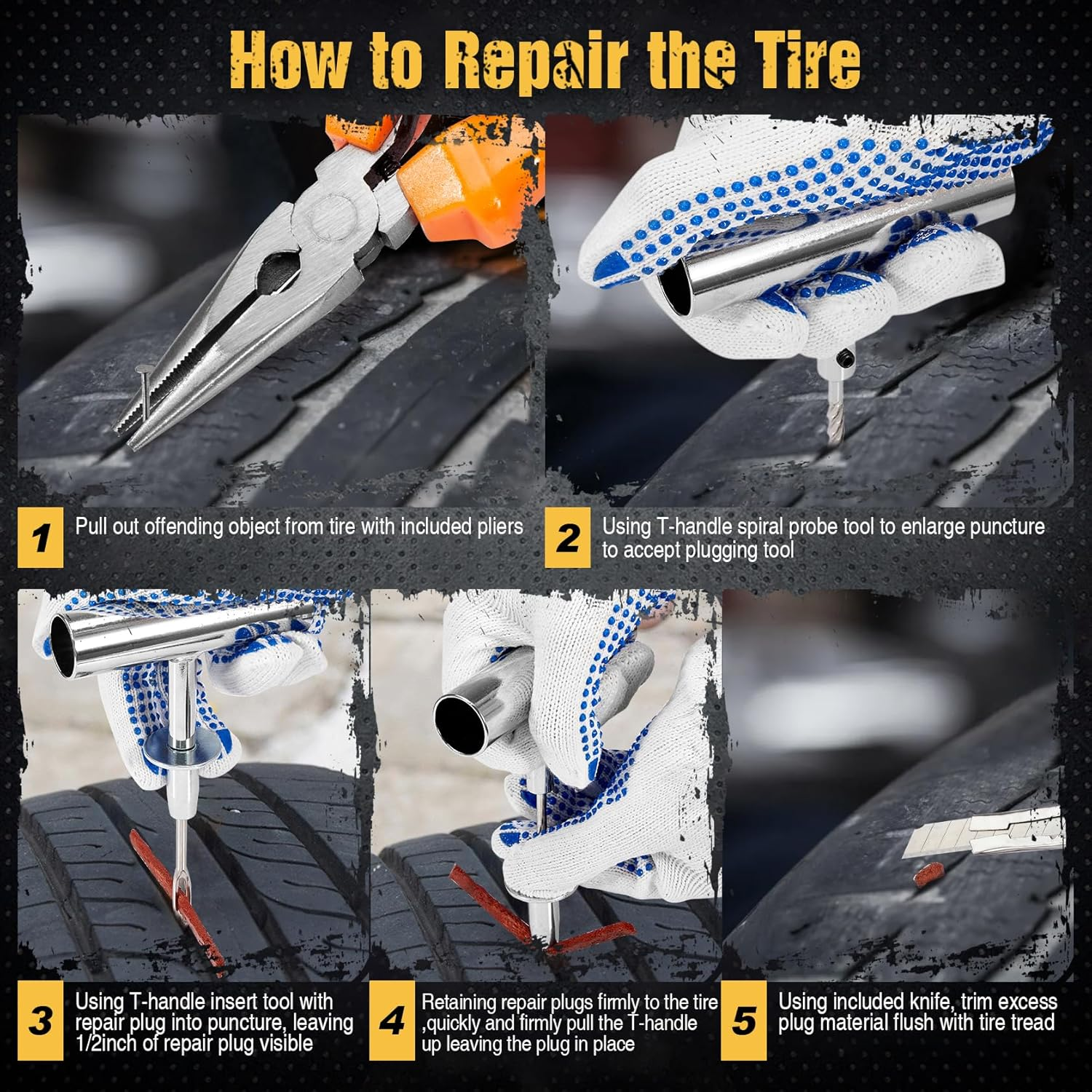 How to Repair the Tire

1 Pull out offending object from tire with included pliers

2 Using T-handle spiral probe tool to enlarge puncture to accept plugging tool

3 Using T-handle insert tool with repair plug into puncture, leaving 1/2inch of repair plug visible

4 Retaining repair plugs firmly to the tire ,quickly and firmly pull the T-handle up leaving the plug in place

5 Using included knife, trim excess plug material flush with tire tread