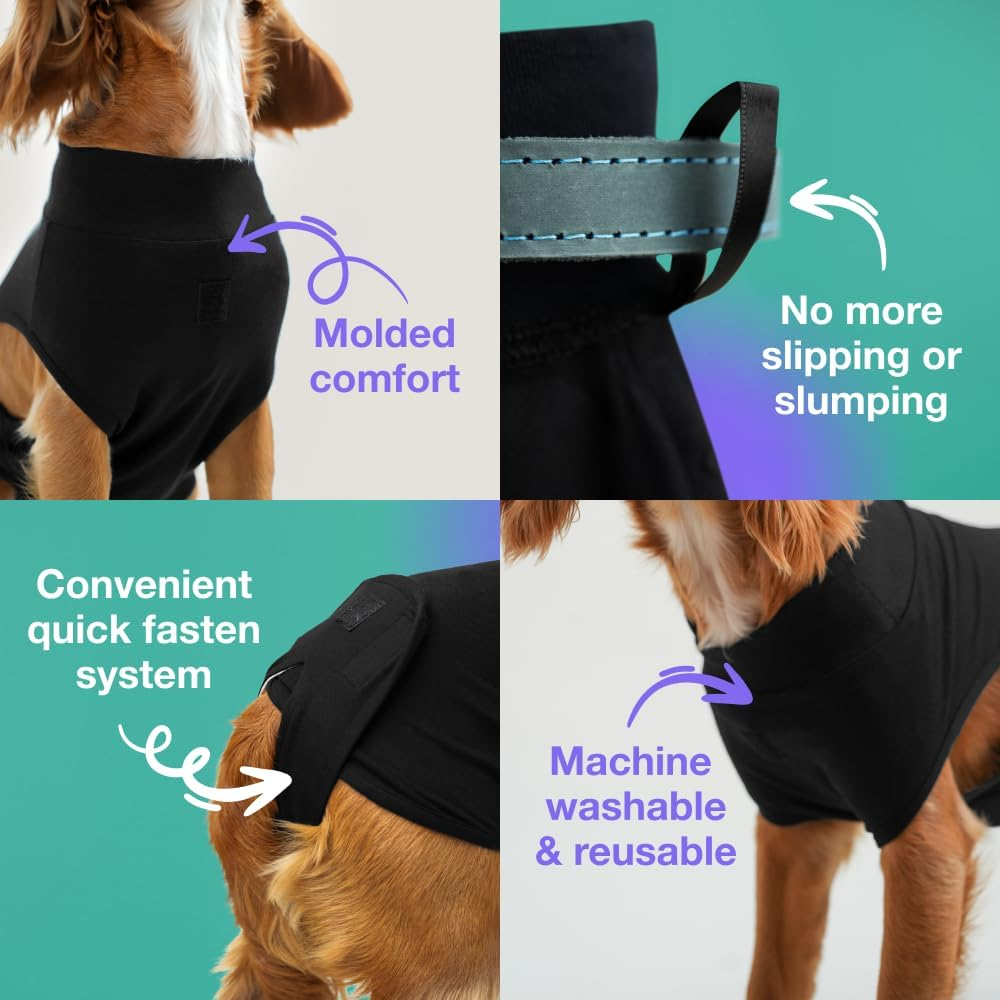 Molded comfort

No more slipping or slumping

Convenient quick fasten system

Machine washable & reusable