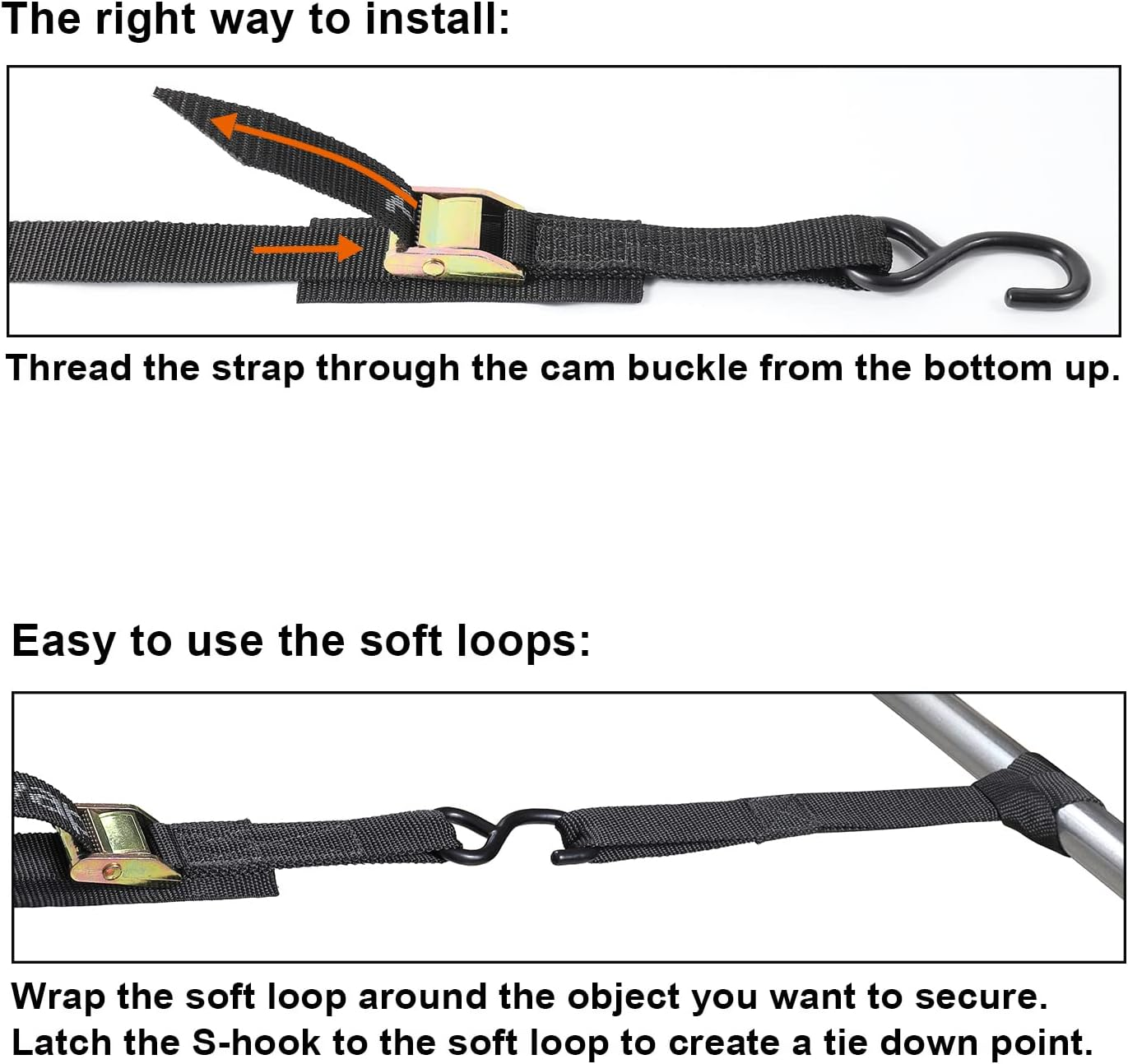 The right way to install:

Thread the strap through the cam buckle from the bottom up.

Easy to use the soft loops:

Wrap the soft loop around the object you want to secure. Latch the S-hook to the soft loop to create a tie down point.