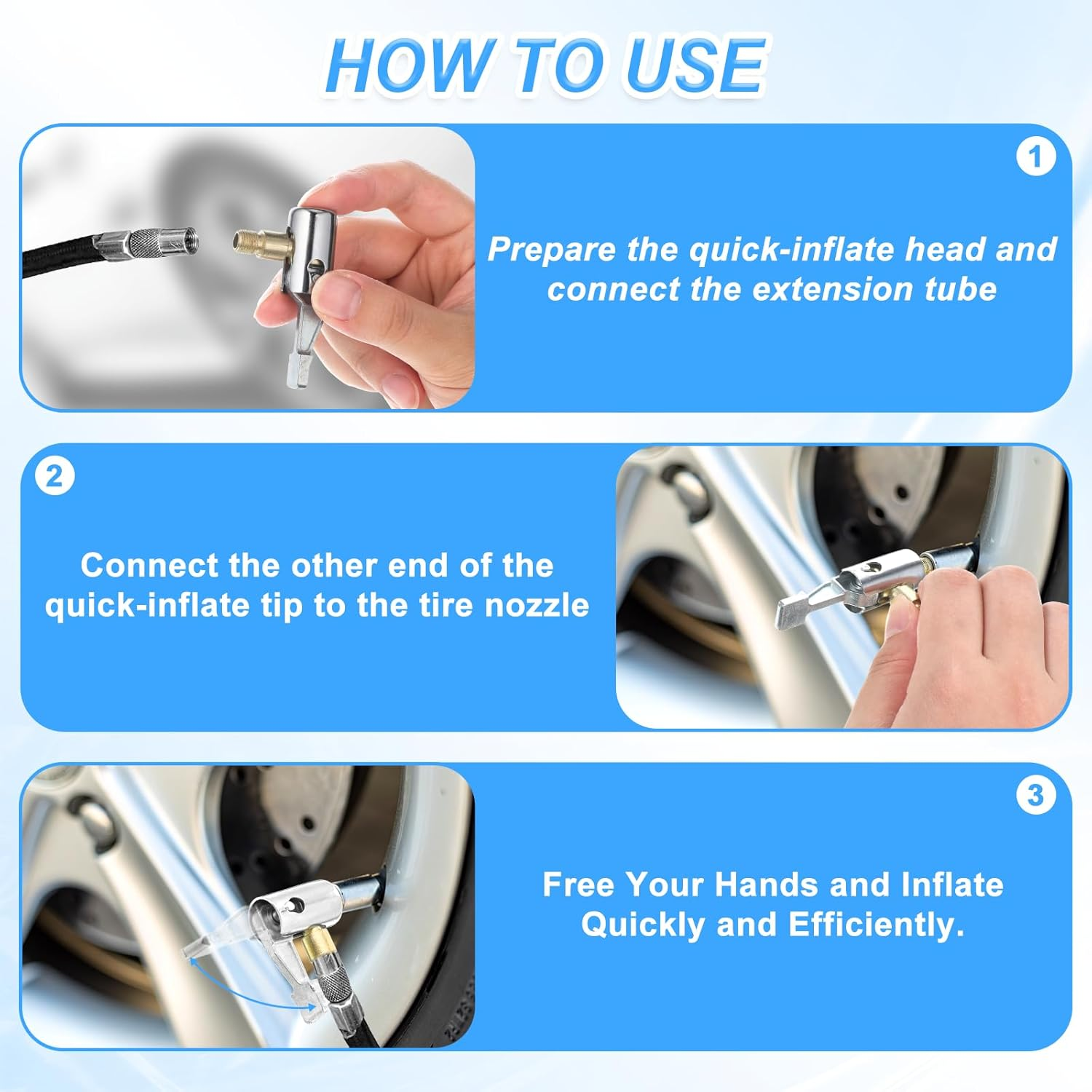 HOW TO USE

1

Prepare the quick-inflate head and connect the extension tube

2

Connect the other end of the quick-inflate tip to the tire nozzle

3

Free Your Hands and Inflate Quickly and Efficiently.