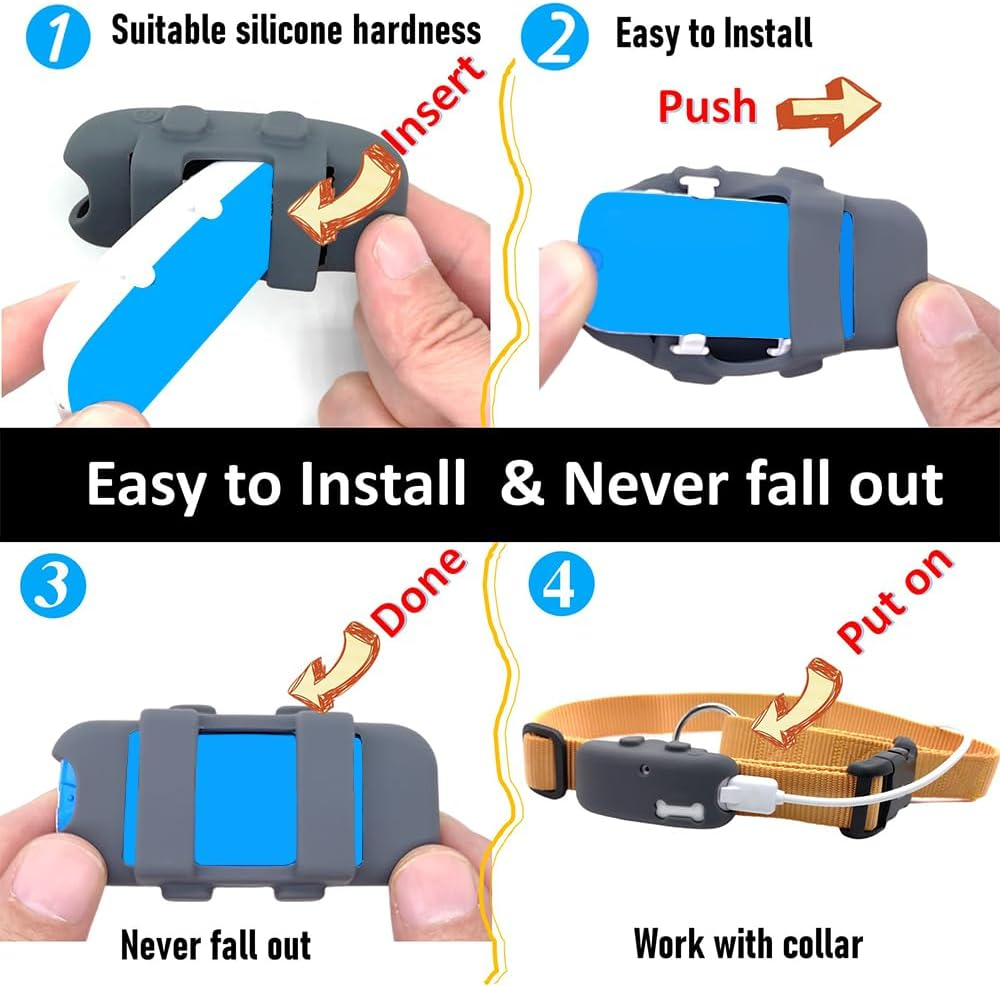 1 Suitable silicone hardness

Insert

2 Easy to Install

Push

Easy to Install & Never fall out

3

Done

Never fall out

4

Put on

Work with collar