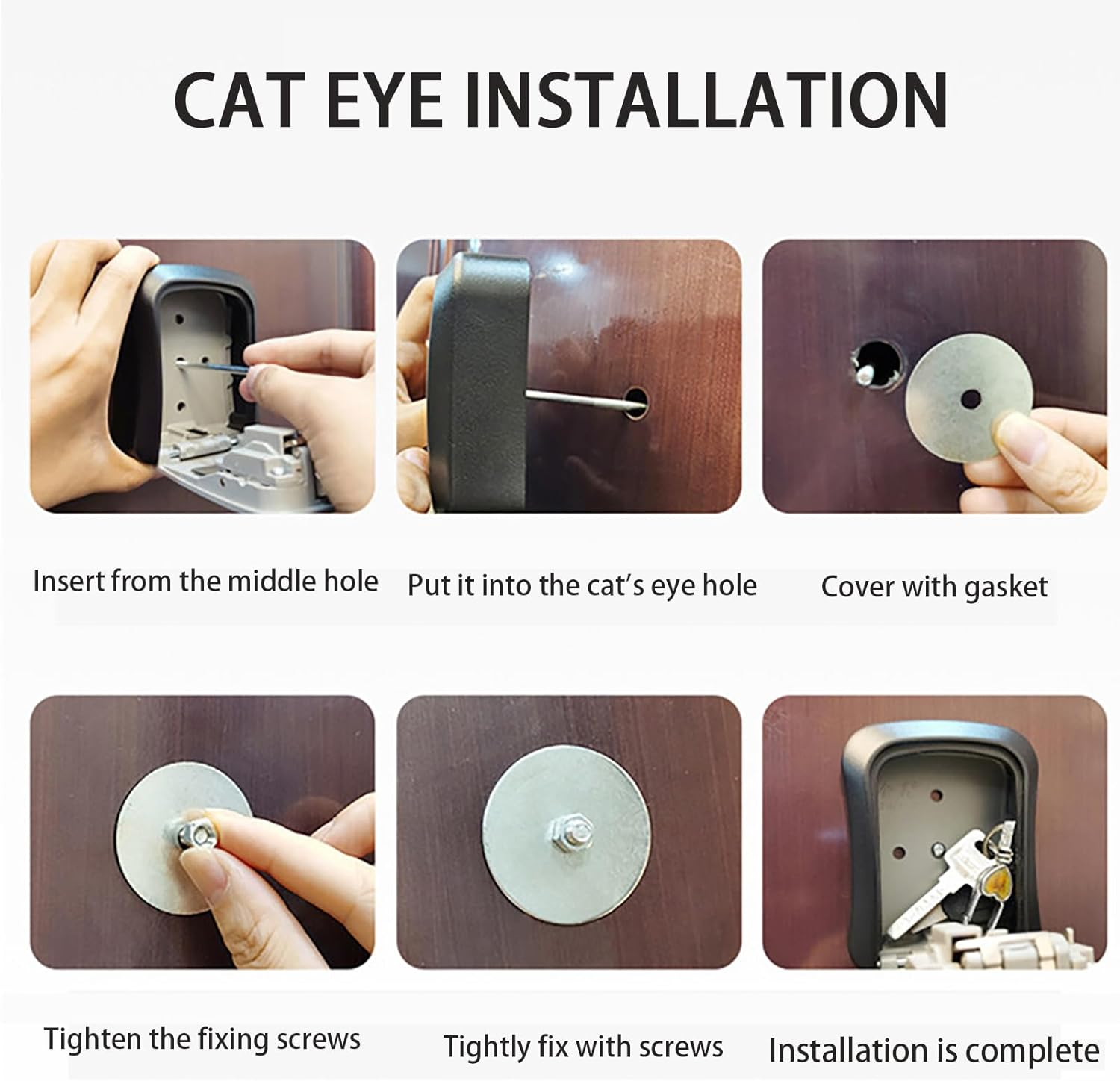 CAT EYE INSTALLATION

Insert from the middle hole

Put it into the cat's eye hole

Cover with gasket

Tighten the fixing screws

Tightly fix with screws

Installation is complete