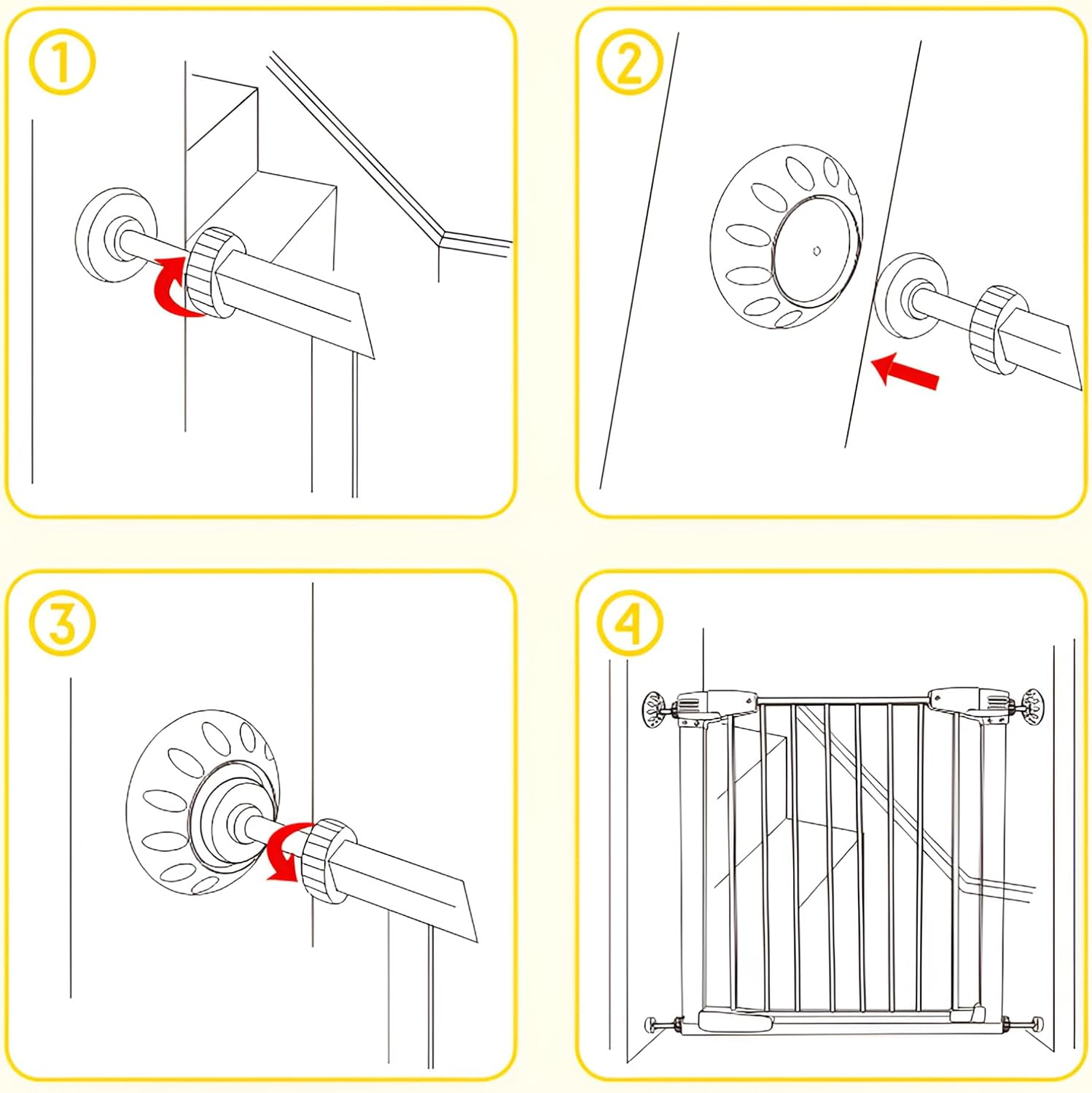 ①
②
③
④