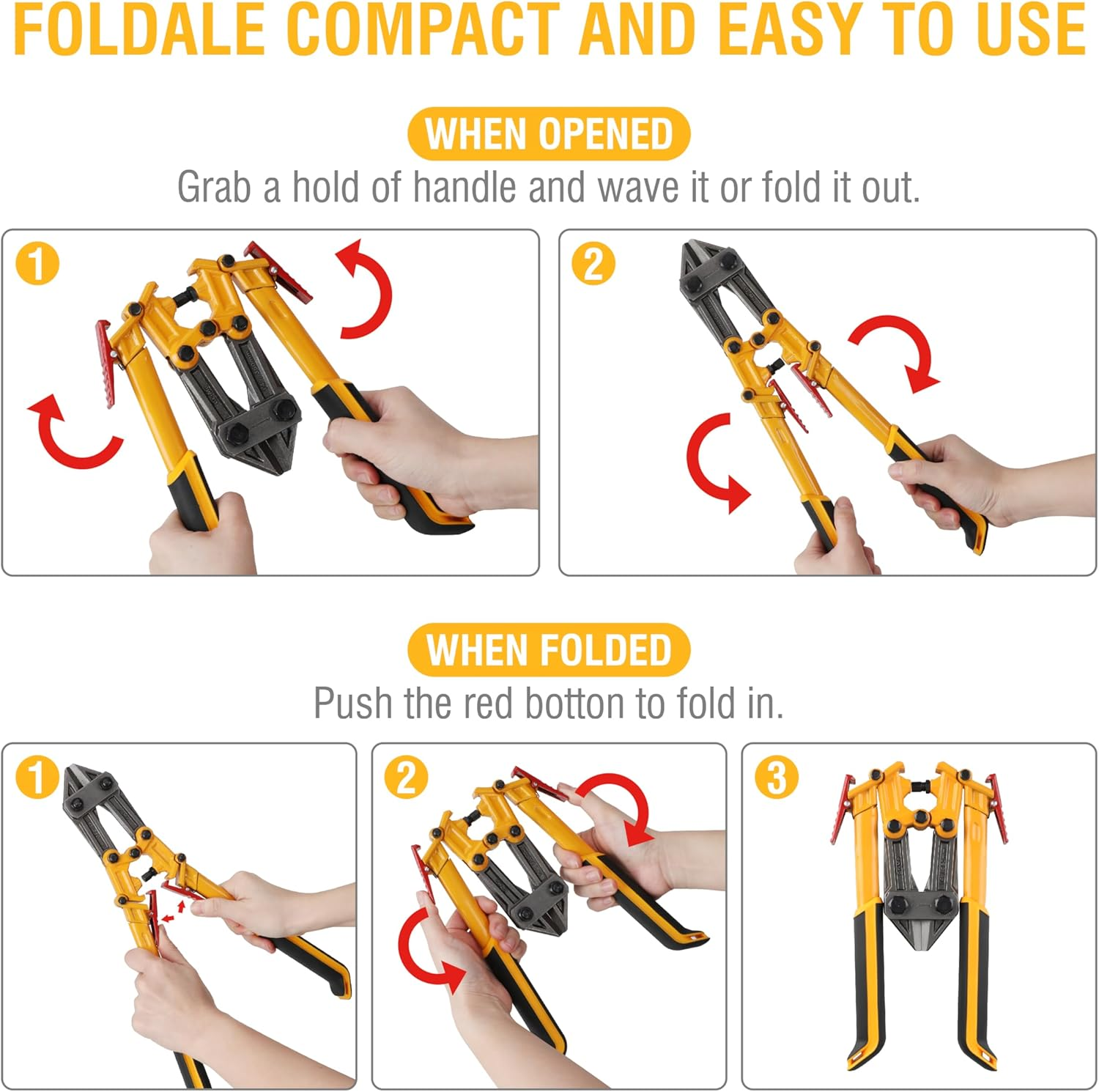 FOLDALE COMPACT AND EASY TO USE

WHEN OPENED

Grab a hold of handle and wave it or fold it out.

1

2

WHEN FOLDED

Push the red botton to fold in.

1

2

3