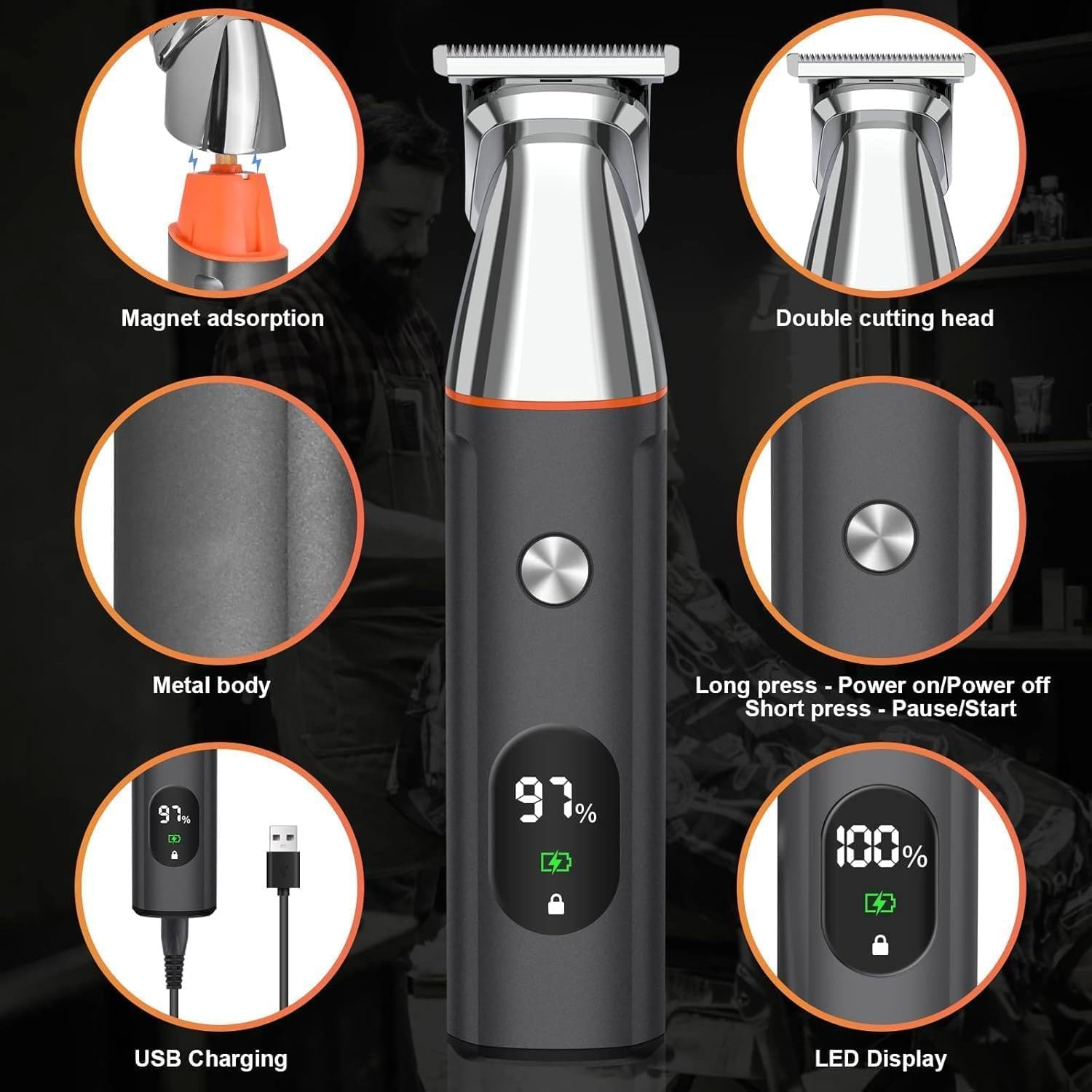 Magnet adsorption

Double cutting head

Metal body

Long press - Power on/Power off
Short press - Pause/Start

97%

97%

100%

USB Charging

LED Display