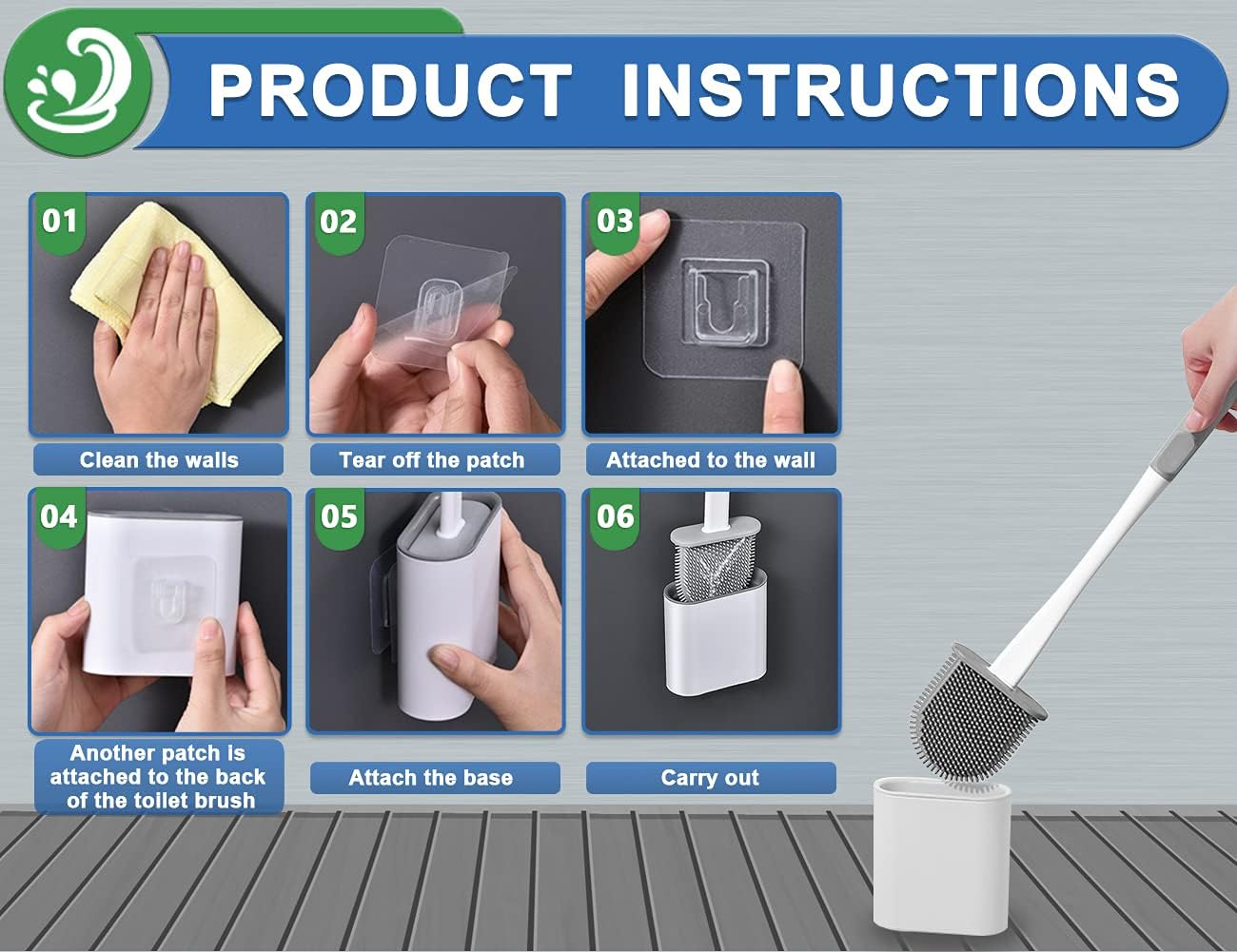 PRODUCT INSTRUCTIONS

01
Clean the walls

02
Tear off the patch

03
Attached to the wall

04
Another patch is attached to the back of the toilet brush

05
Attach the base

06
Carry out