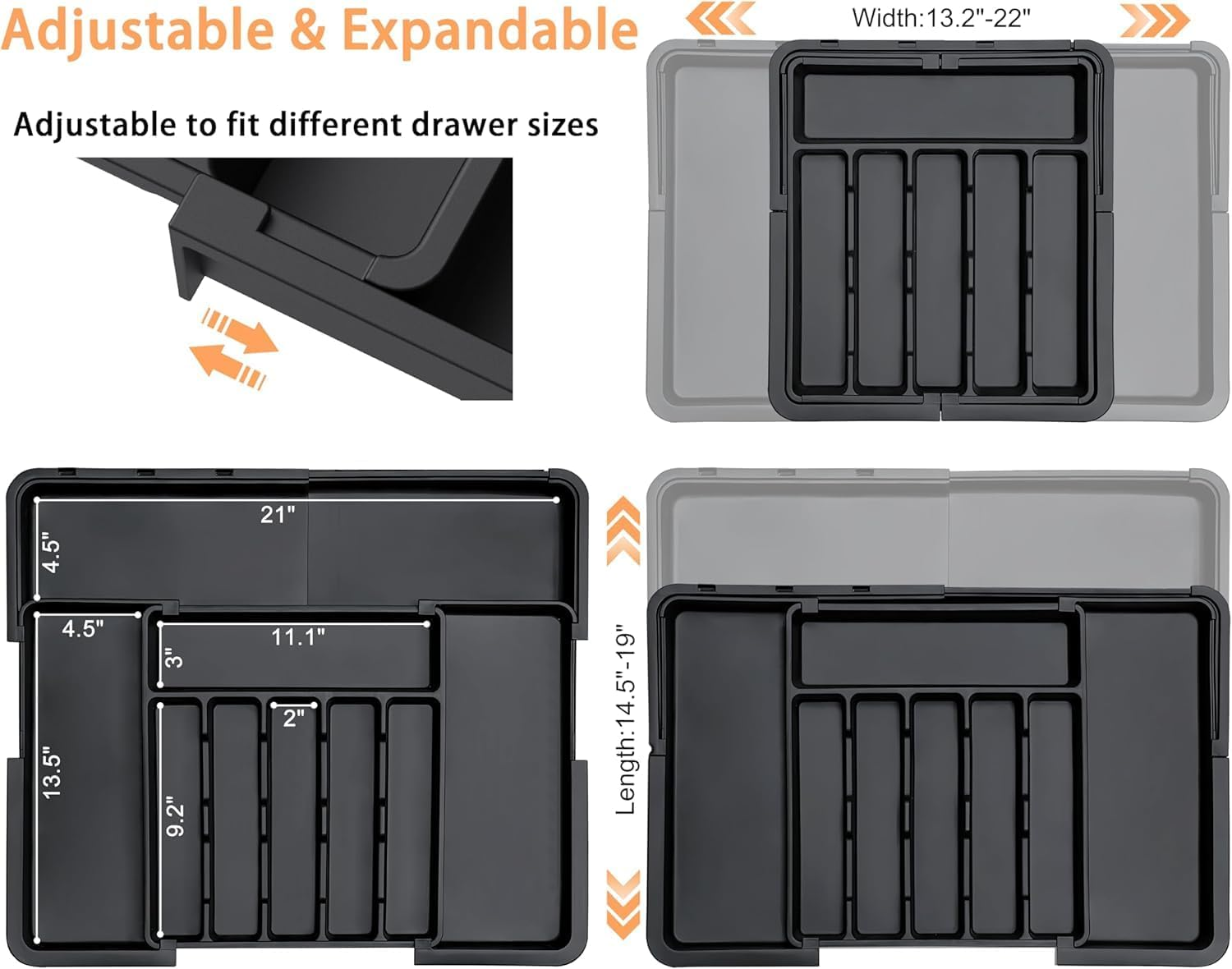 Adjustable & Expandable

Adjustable to fit different drawer sizes

Width:13.2"-22"

21"

4.5"

4.5"

11.1"

3"

2"

13.5"

9.2"

Length:14.5"-19"