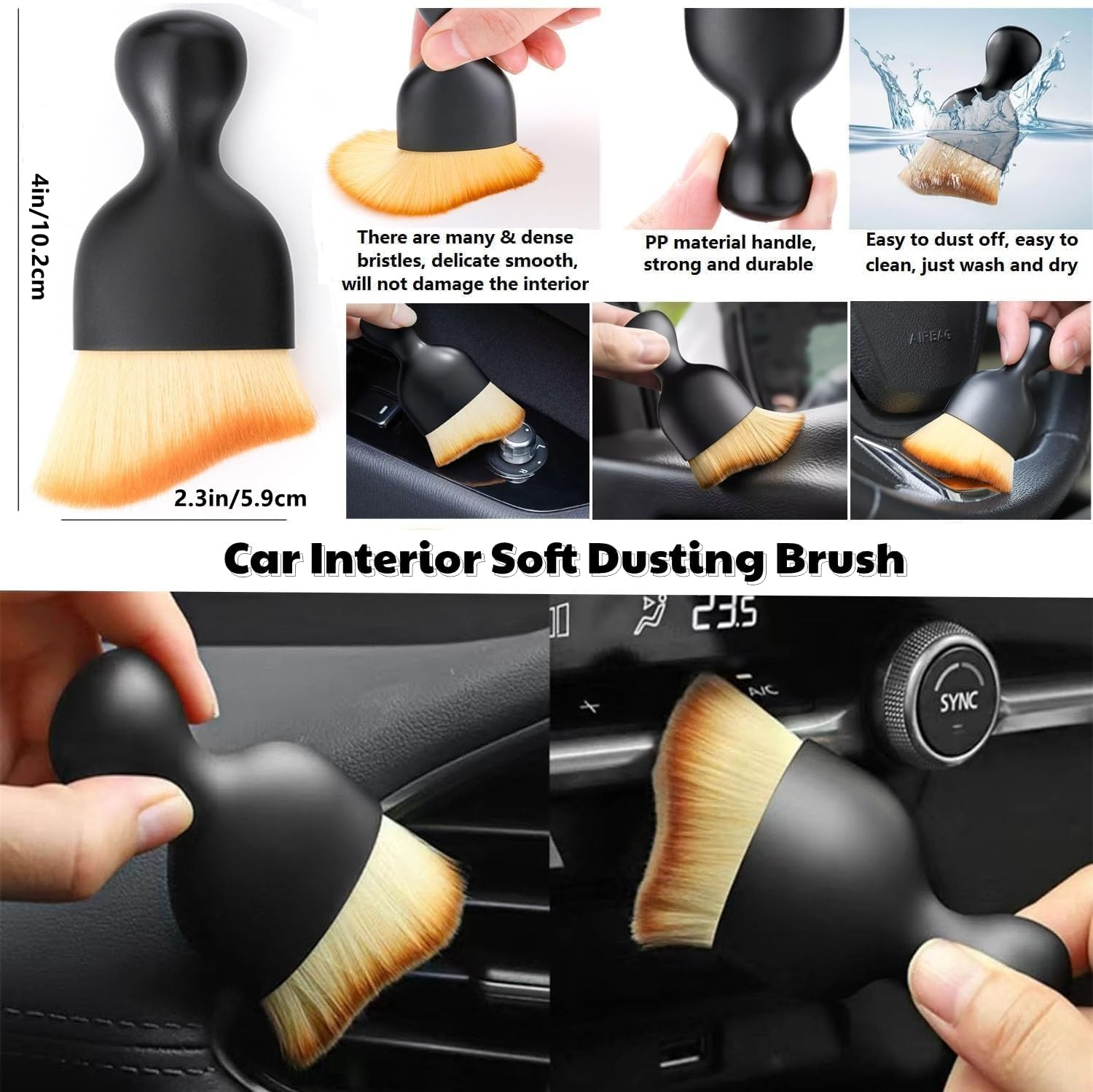 4in/10.2cm

2.3in/5.9cm

There are many & dense bristles, delicate smooth, will not damage the interior

PP material handle, strong and durable

Easy to dust off, easy to clean, just wash and dry

AIRBAG

Car Interior Soft Dusting Brush

23.5

A/C

SYNC