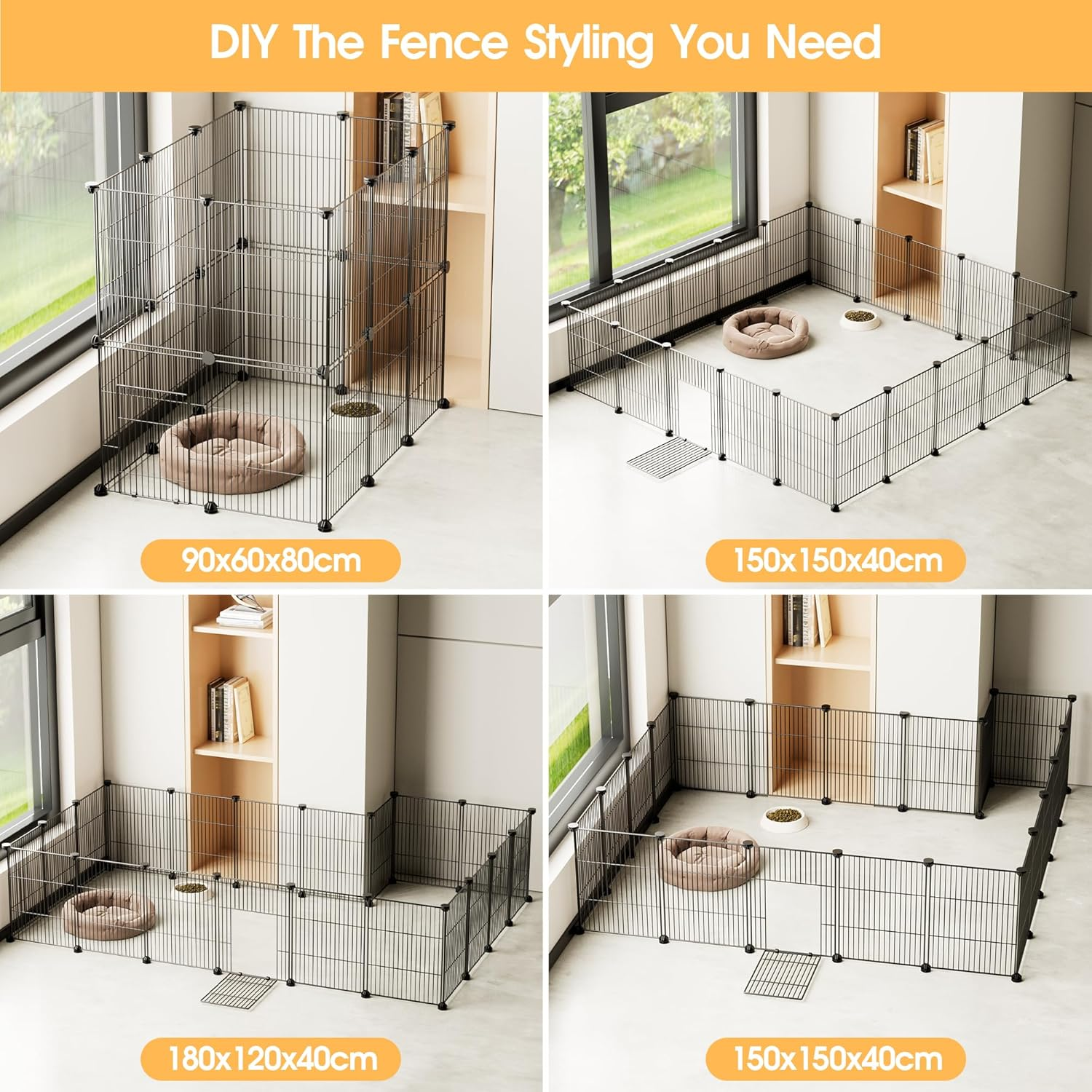 DIY The Fence Styling You Need

90x60x80cm

150x150x40cm

180x120x40cm

150x150x40cm