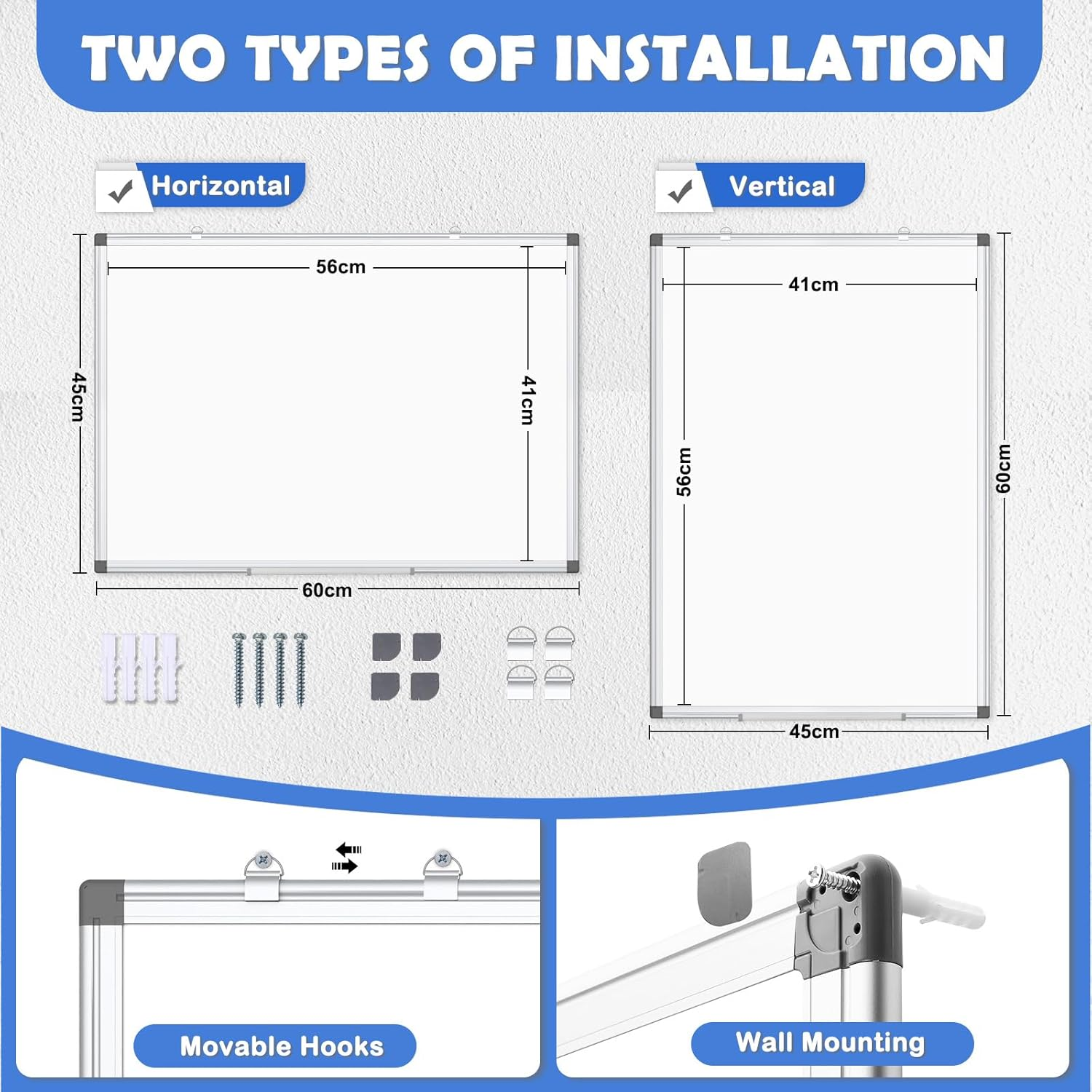 TWO TYPES OF INSTALLATION

Horizontal

56cm

45cm

41cm

60cm

Vertical

41cm

56cm

60cm

45cm

Movable Hooks

Wall Mounting