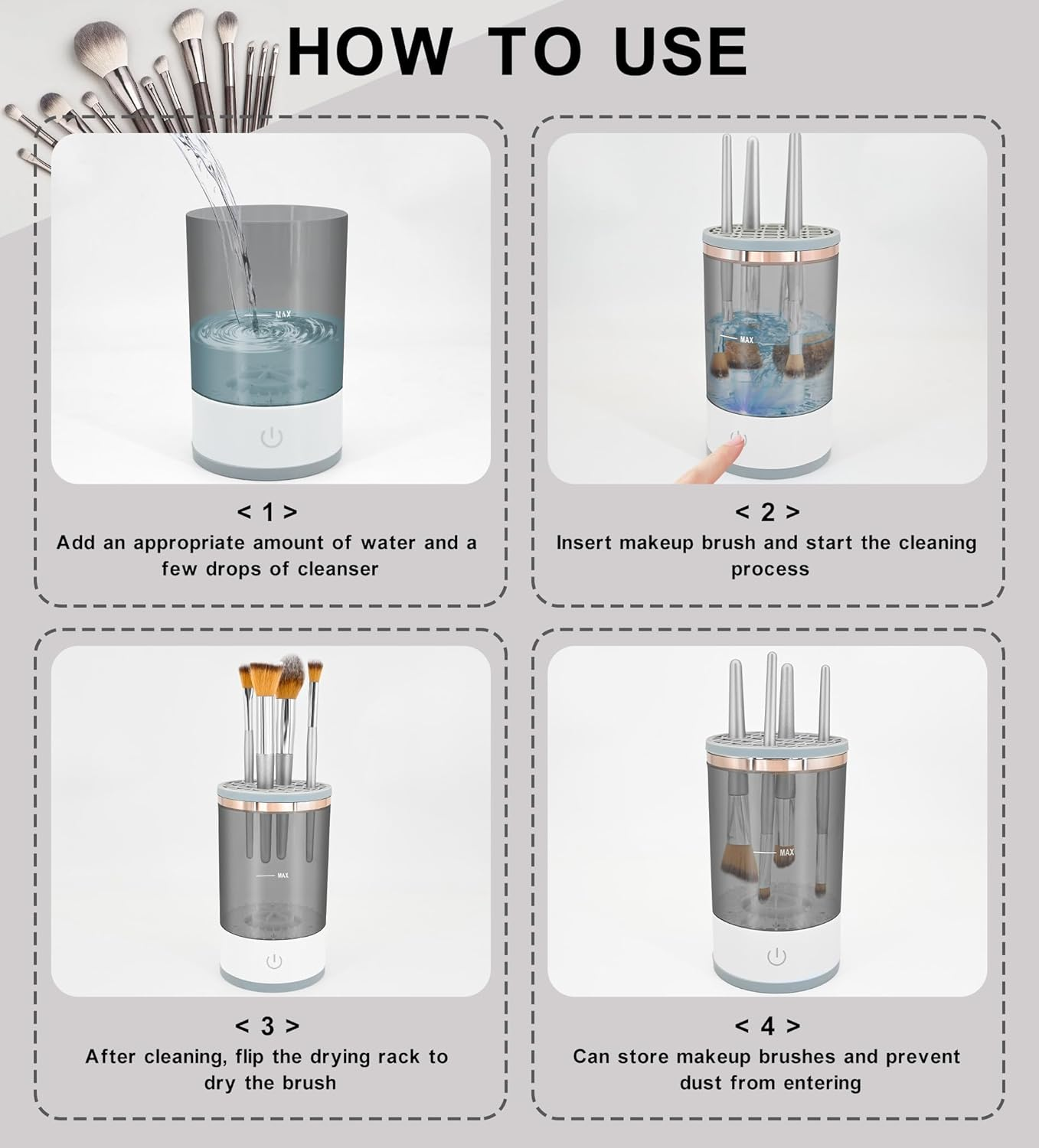 HOW TO USE

MAX

< 1 >
Add an appropriate amount of water and a few drops of cleanser

MAX

< 2 >
Insert makeup brush and start the cleaning process

MAX

< 3 >
After cleaning, flip the drying rack to dry the brush

MAX

< 4 >
Can store makeup brushes and prevent dust from entering