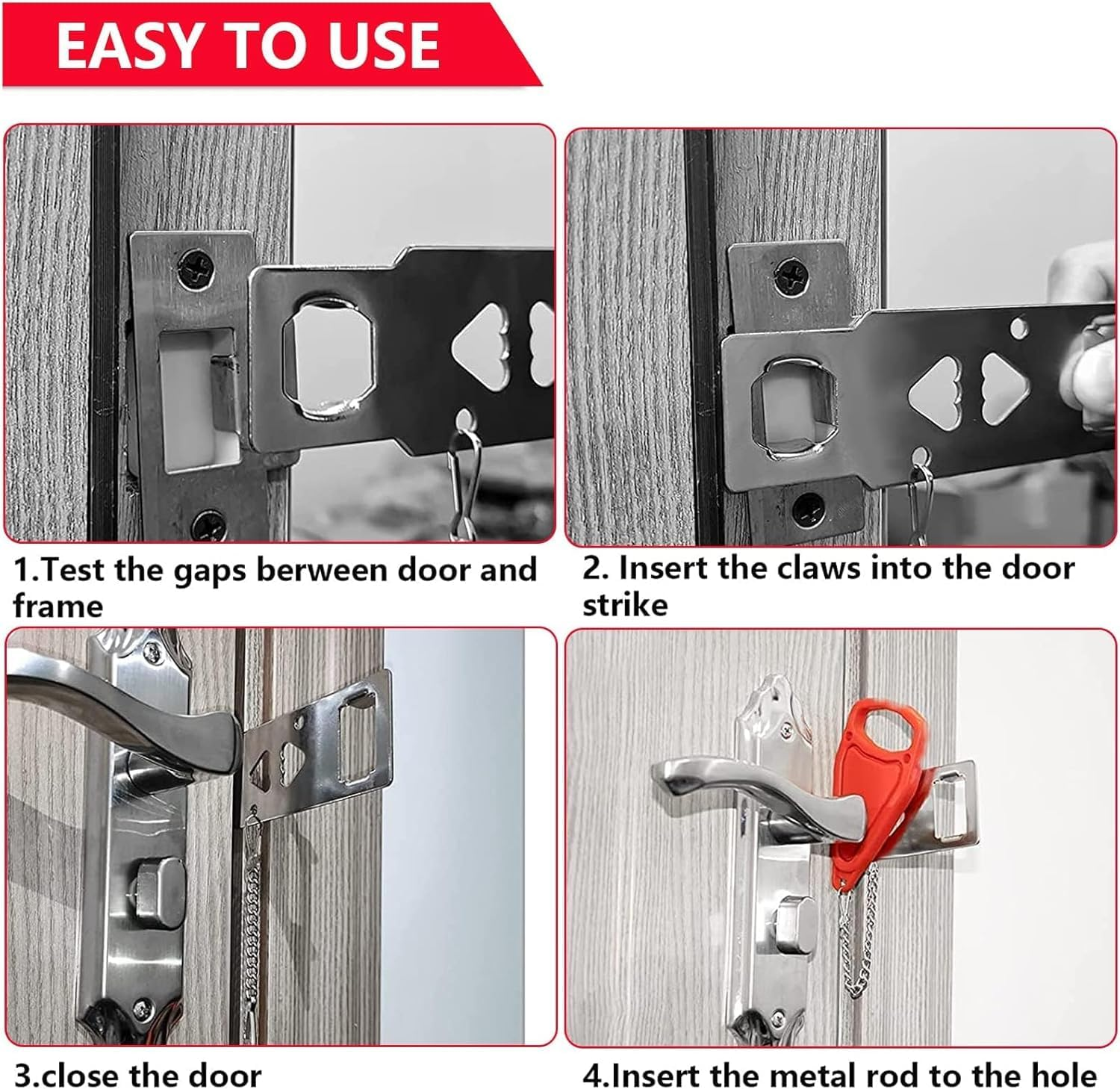 EASY TO USE

1.Test the gaps berween door and frame

2. Insert the claws into the door strike

3.close the door

4.Insert the metal rod to the hole