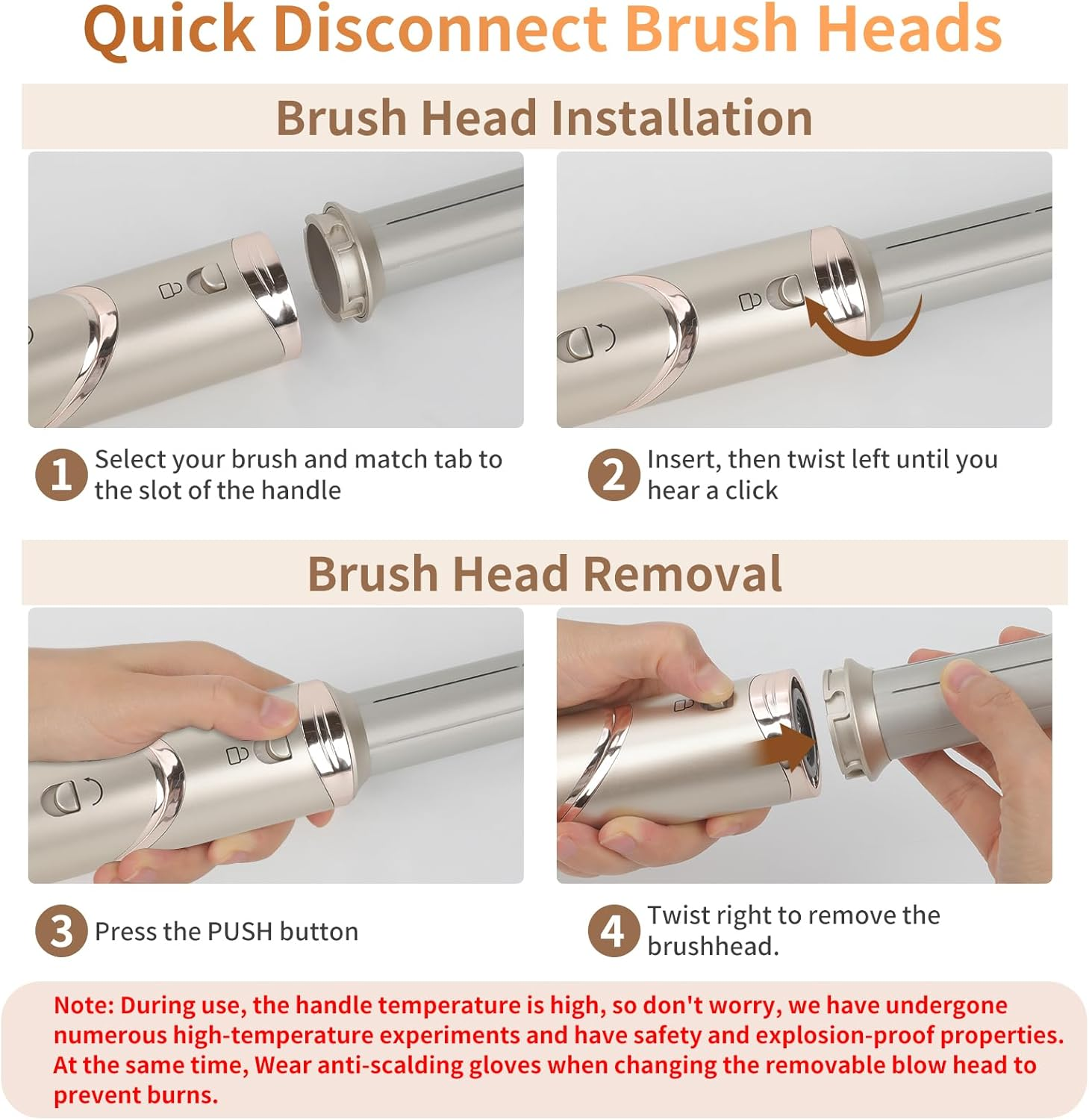 Quick Disconnect Brush Heads

Brush Head Installation

1 Select your brush and match tab to the slot of the handle

2 Insert, then twist left until you hear a click

Brush Head Removal

3 Press the PUSH button

4 Twist right to remove the brushhead.

Note: During use, the handle temperature is high, so don't worry, we have undergone numerous high-temperature experiments and have safety and explosion-proof properties. At the same time, Wear anti-scalding gloves when changing the removable blow head to prevent burns.