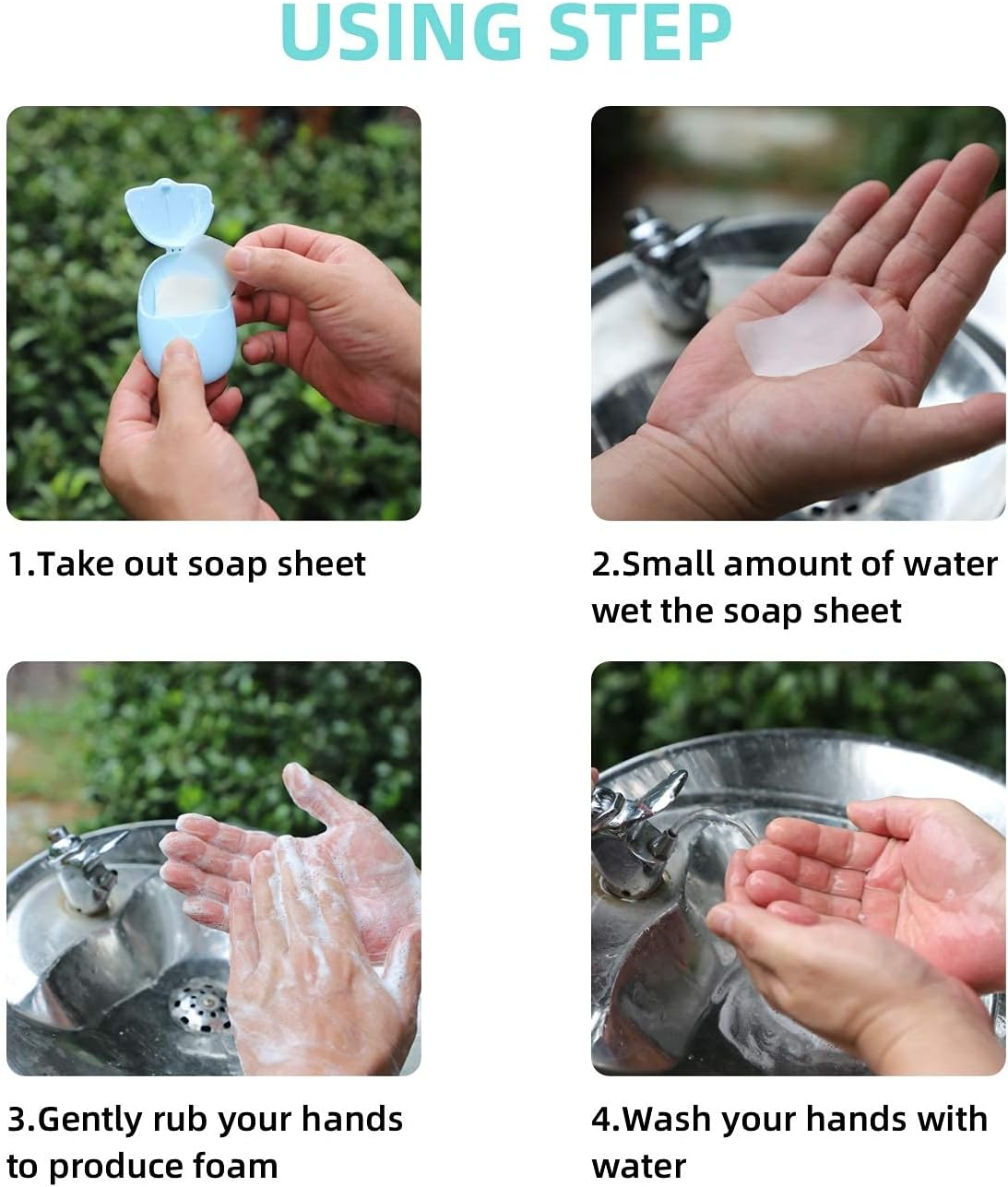 USING STEP

1.Take out soap sheet

2.Small amount of water wet the soap sheet

3.Gently rub your hands to produce foam

4.Wash your hands with water