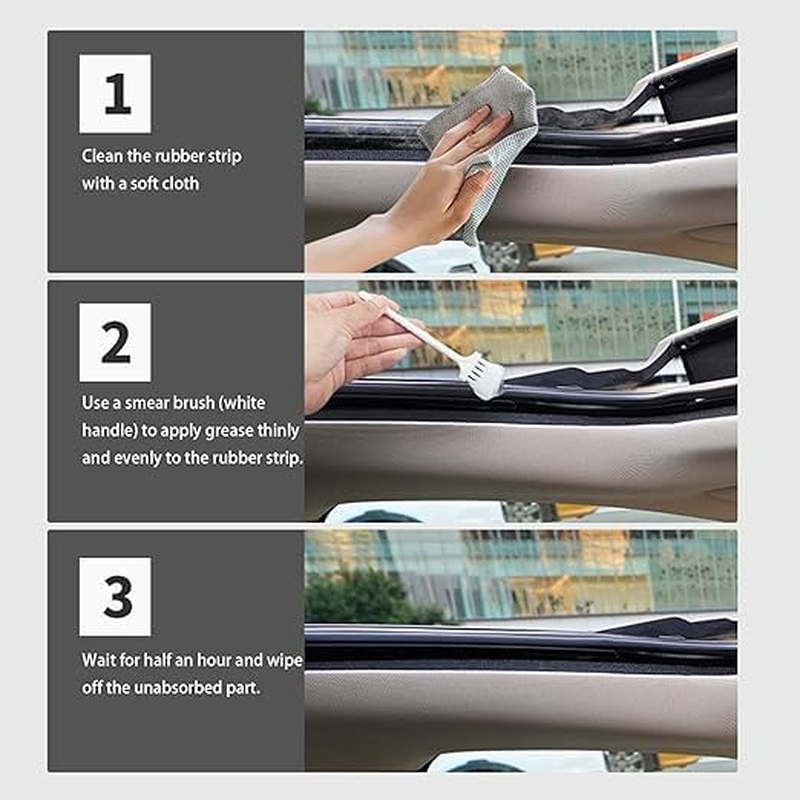 1

Clean the rubber strip with a soft cloth

2

Use a smear brush (white handle) to apply grease thinly and evenly to the rubber strip.

3

Wait for half an hour and wipe off the unabsorbed part.