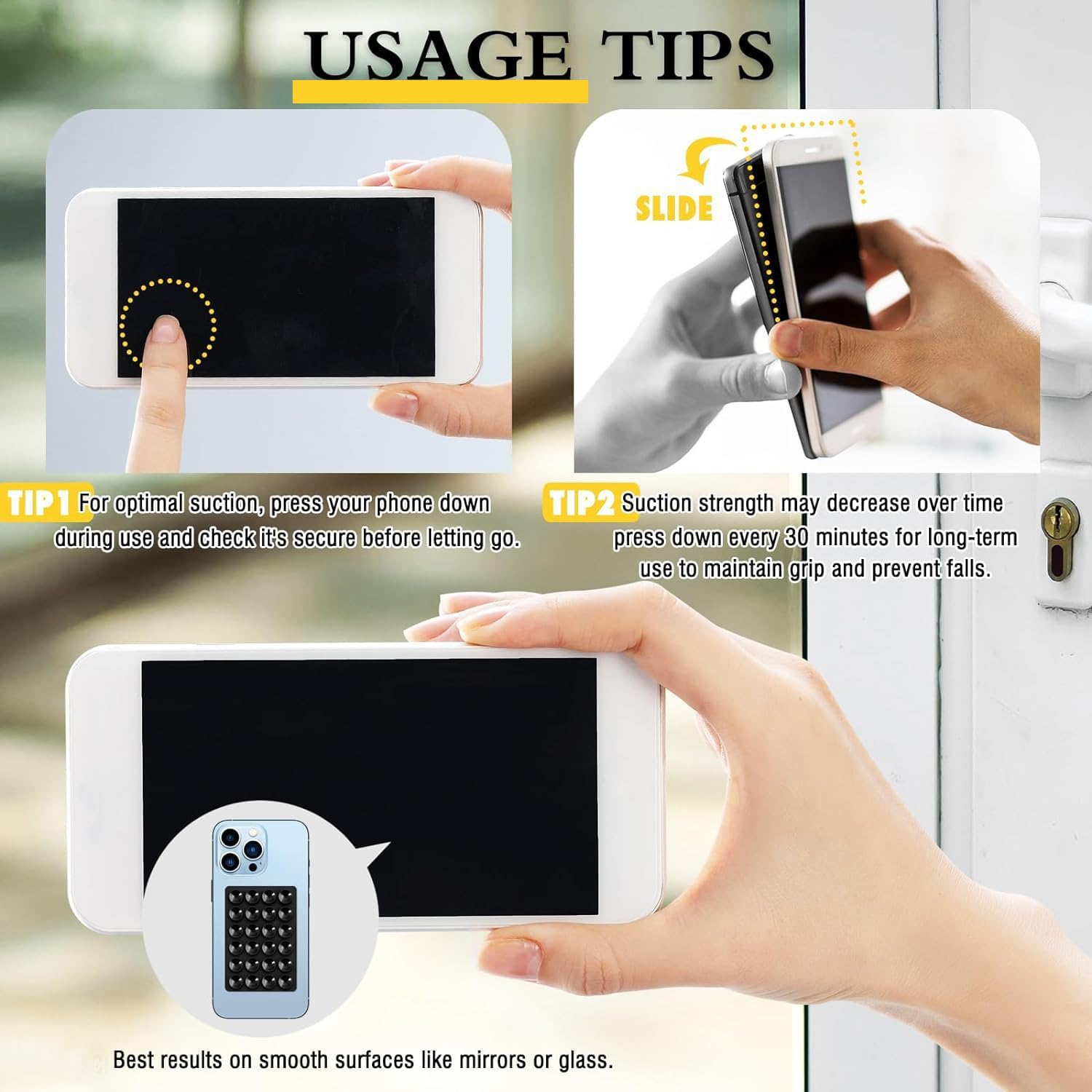 USAGE TIPS

SLIDE

TIP1 For optimal suction, press your phone down during use and check it's secure before letting go.

TIP2 Suction strength may decrease over time press down every 30 minutes for long-term use to maintain grip and prevent falls.

Best results on smooth surfaces like mirrors or glass.