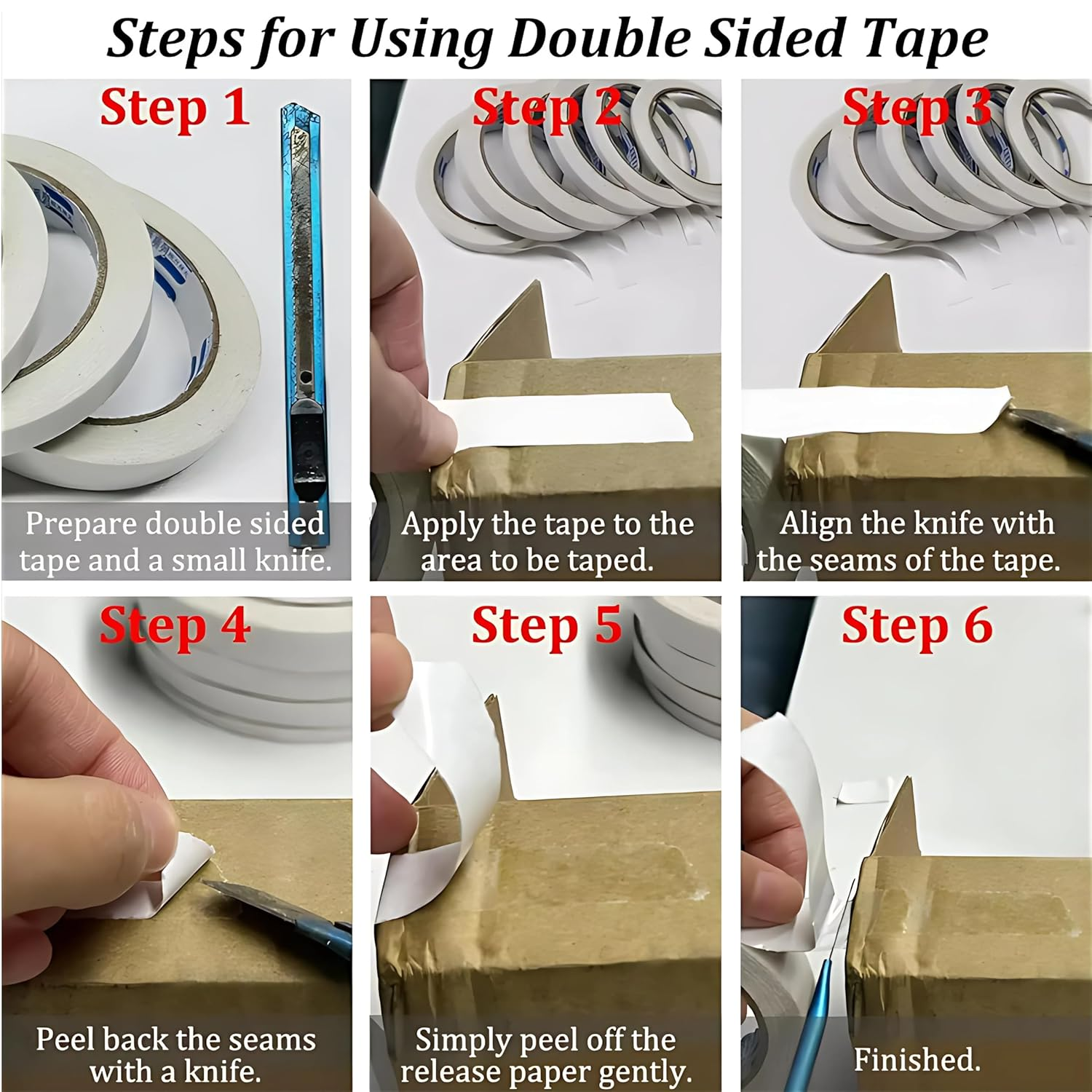 Steps for Using Double Sided Tape

Step 1

Prepare double sided tape and a small knife.

Step 2

Apply the tape to the area to be taped.

Step 3

Align the knife with the seams of the tape.

Step 4

Peel back the seams with a knife.

Step 5

Simply peel off the release paper gently.

Step 6

Finished.