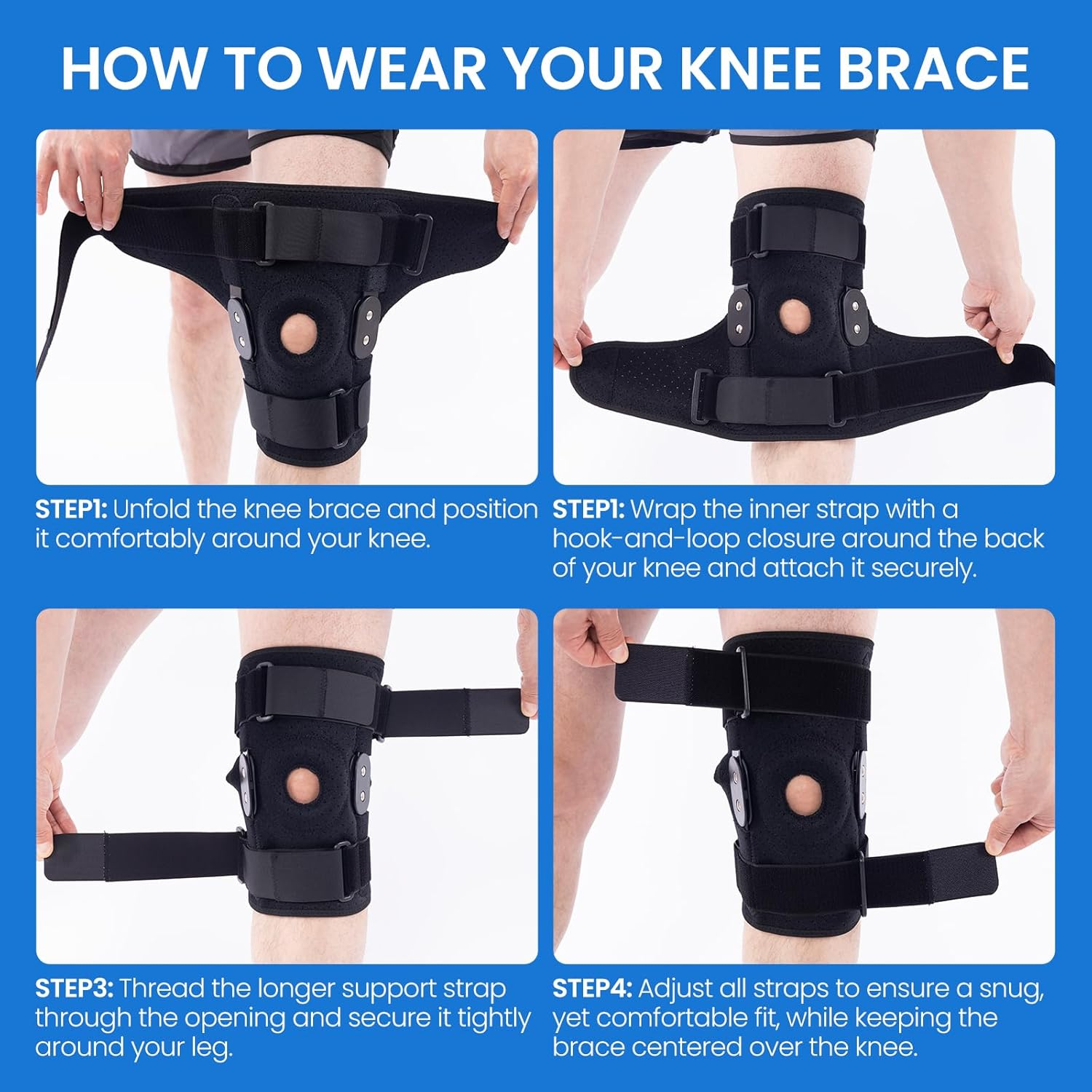 HOW TO WEAR YOUR KNEE BRACE

STEP1: Unfold the knee brace and position it comfortably around your knee.

STEP1: Wrap the inner strap with a hook-and-loop closure around the back of your knee and attach it securely.

STEP3: Thread the longer support strap through the opening and secure it tightly around your leg.

STEP4: Adjust all straps to ensure a snug, yet comfortable fit, while keeping the brace centered over the knee.