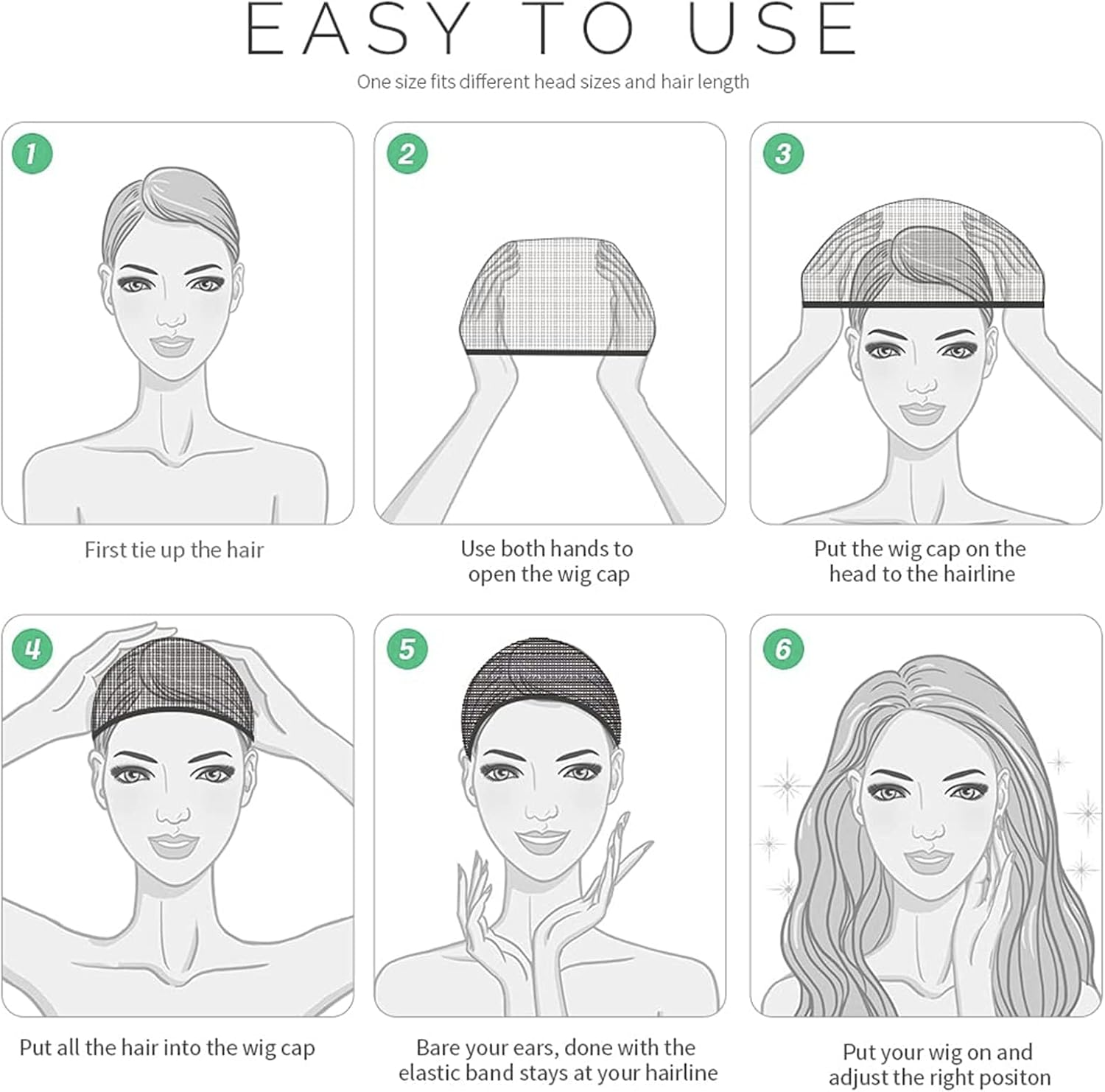 EASY TO USE

One size fits different head sizes and hair length

1

First tie up the hair

2

Use both hands to open the wig cap

3

Put the wig cap on the head to the hairline

4

Put all the hair into the wig cap

5

Bare your ears, done with the elastic band stays at your hairline

6

Put your wig on and adjust the right positon