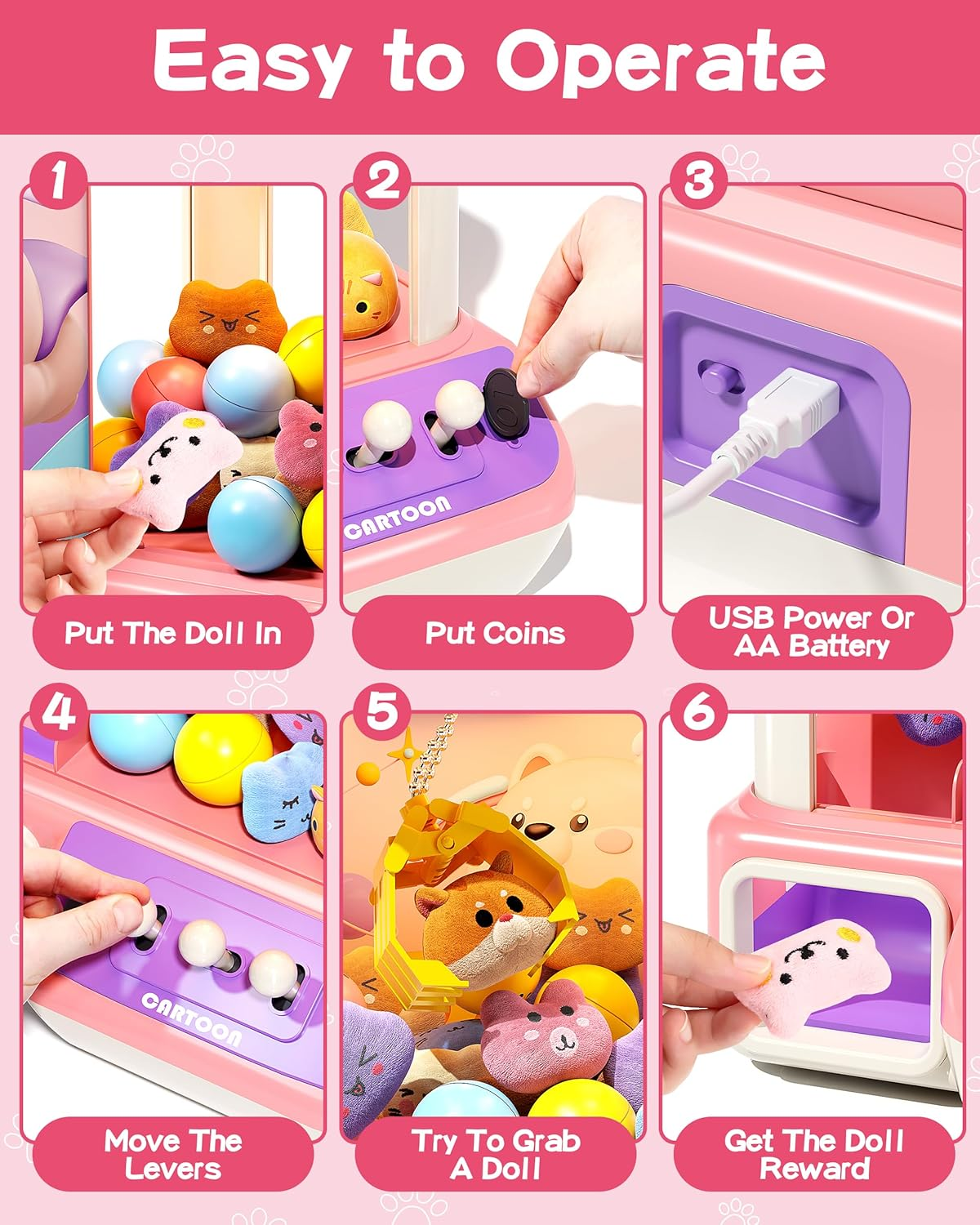 Easy to Operate

1

Put The Doll In

2

CARTOON

Put Coins

3

USB Power Or AA Battery

4

CARTOON

Move The Levers

5

Try To Grab A Doll

6

Get The Doll Reward