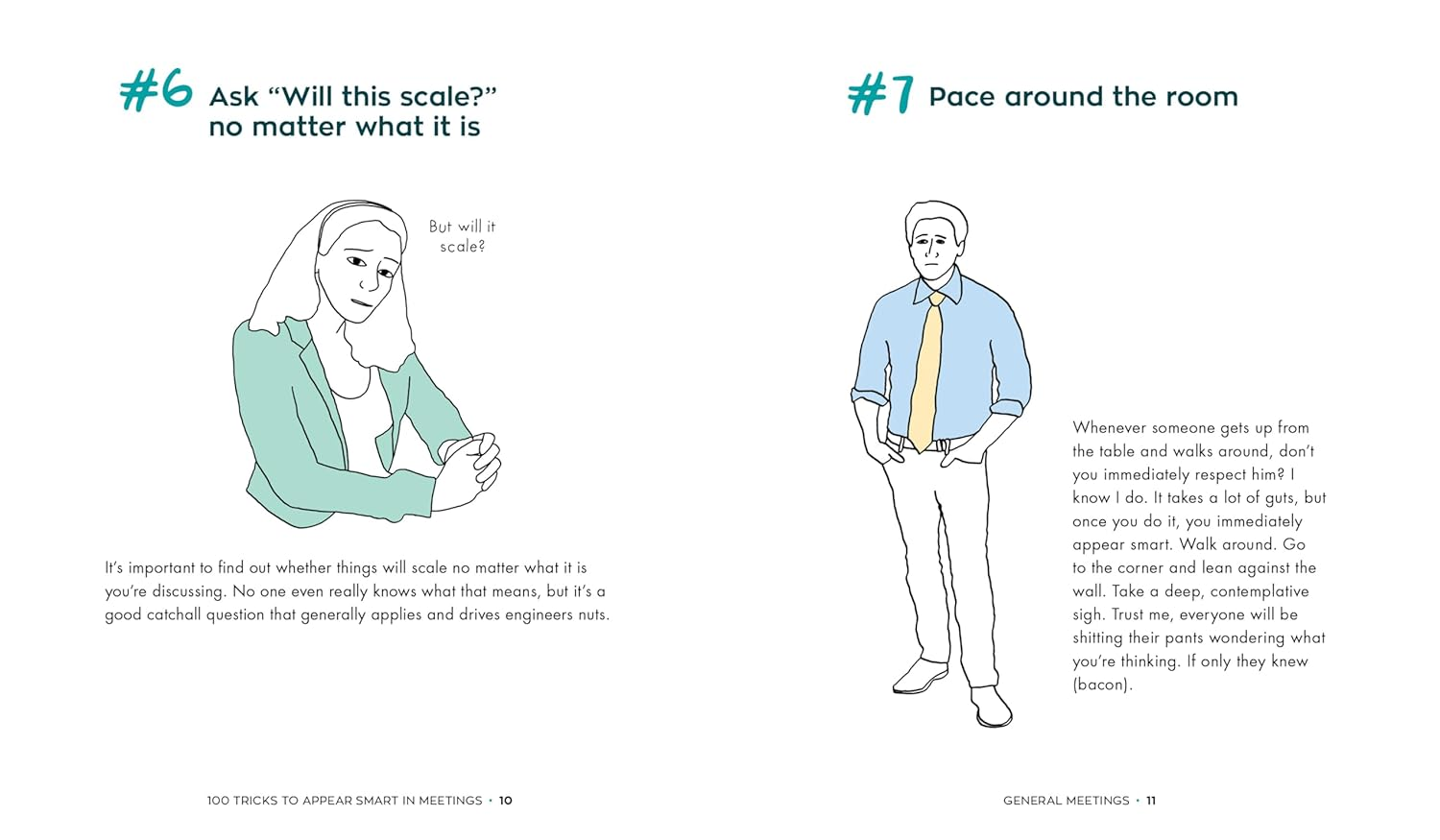 #6 Ask “Will this scale?” no matter what it is

But will it scale?

It’s important to find out whether things will scale no matter what it is you’re discussing. No one even really knows what that means, but it’s a good catchall question that generally applies and drives engineers nuts.

100 TRICKS TO APPEAR SMART IN MEETINGS • 10

#7 Pace around the room

Whenever someone gets up from the table and walks around, don’t you immediately respect him? I know I do. It takes a lot of guts, but once you do it, you immediately appear smart. Walk around. Go to the corner and lean against the wall. Take a deep, contemplative sigh. Trust me, everyone will be shitting their pants wondering what you’re thinking. If only they knew (bacon).

GENERAL MEETINGS • 11