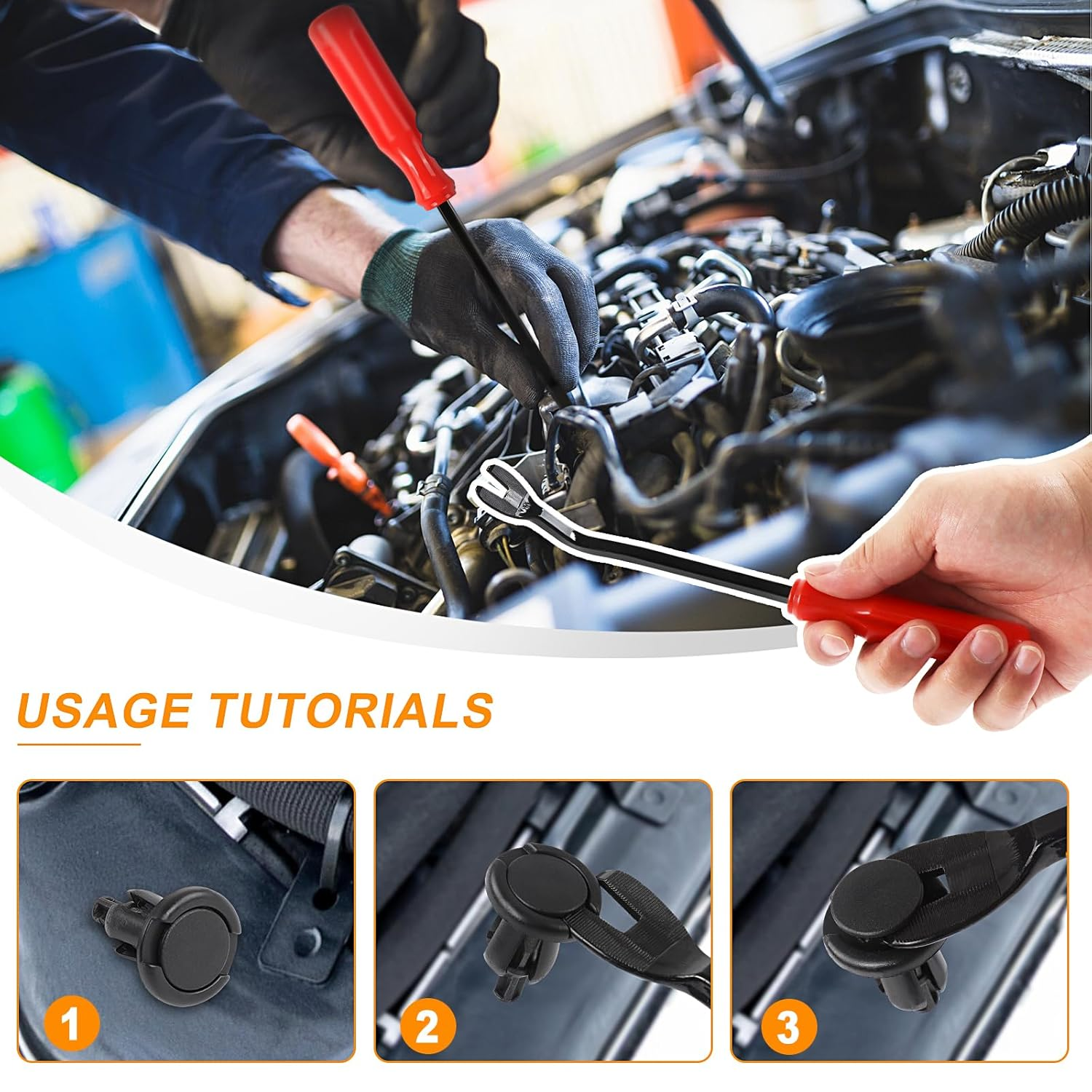 USAGE TUTORIALS

1

2

3