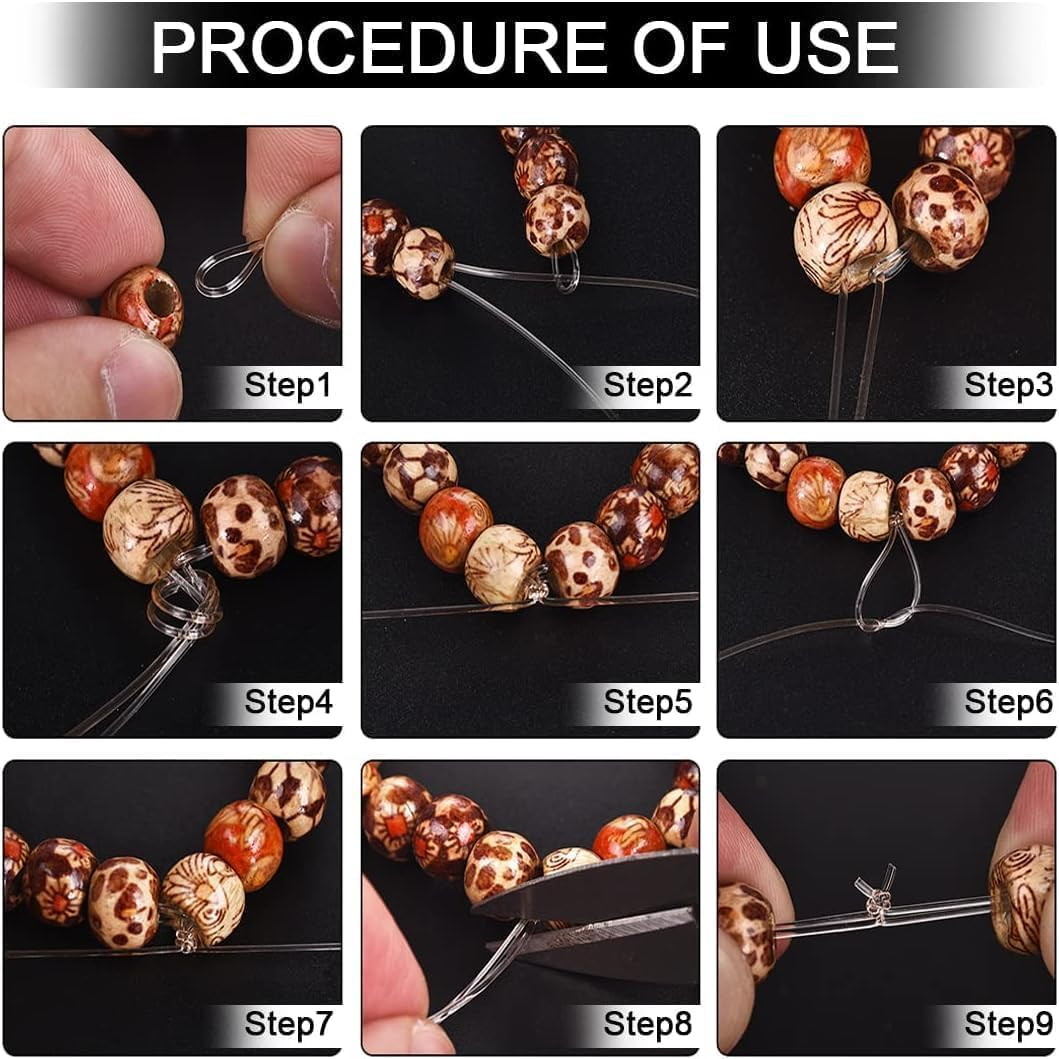 PROCEDURE OF USE

Step1

Step2

Step3

Step4

Step5

Step6

Step7

Step8

Step9