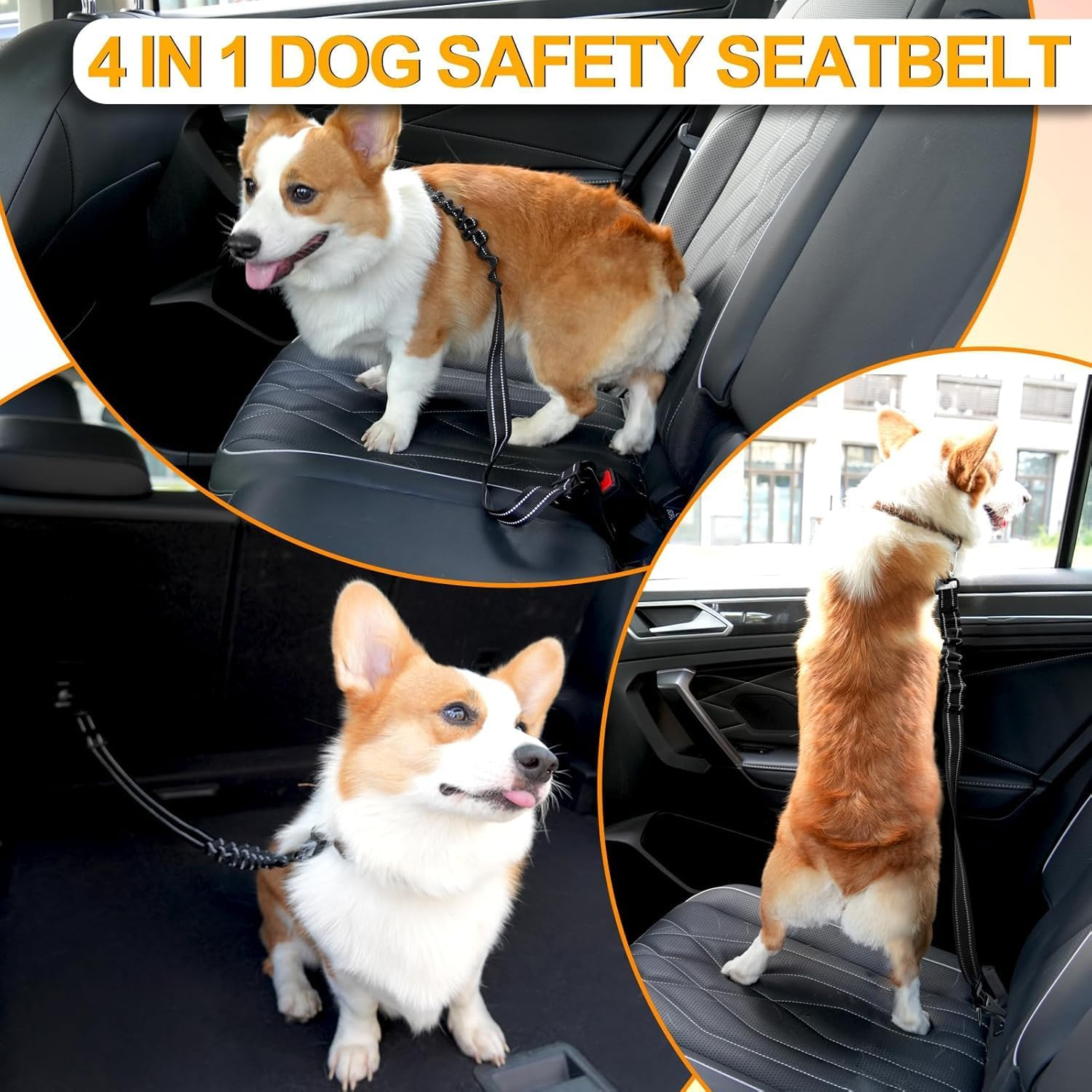 4 IN 1 DOG SAFETY SEATBELT