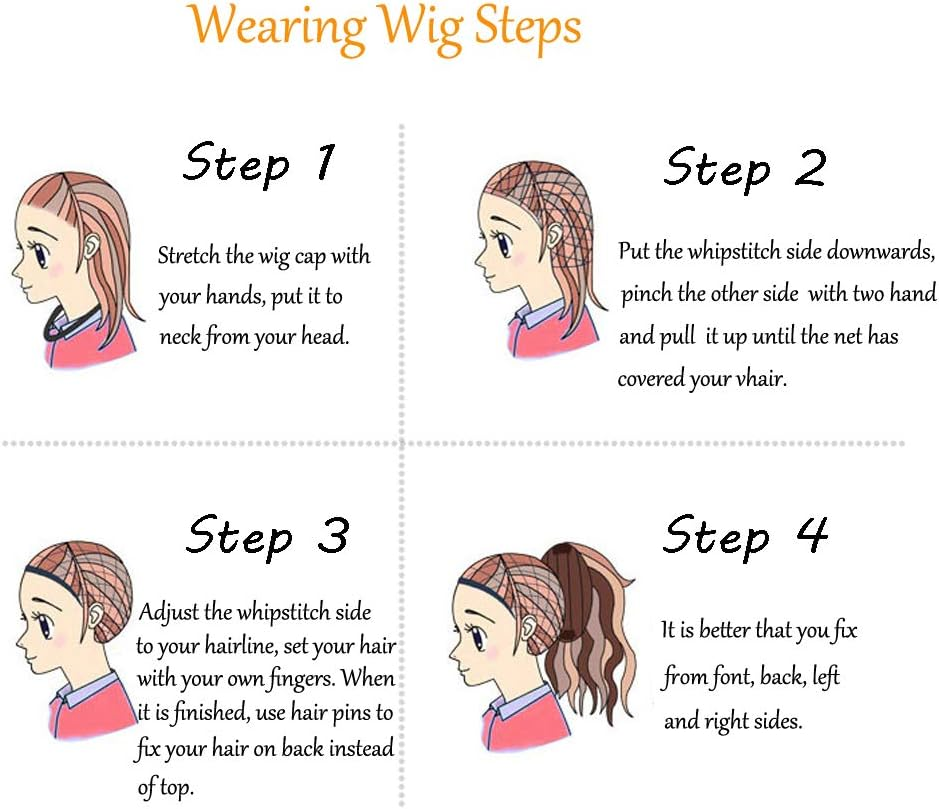 Wearing Wig Steps

Step 1

Stretch the wig cap with your hands, put it to neck from your head.

Step 2

Put the whipstitch side downwards, pinch the other side with two hand and pull it up until the net has covered your vhair.

Step 3

Adjust the whipstitch side to your hairline, set your hair with your own fingers. When it is finished, use hair pins to fix your hair on back instead of top.

Step 4

It is better that you fix from font, back, left and right sides.