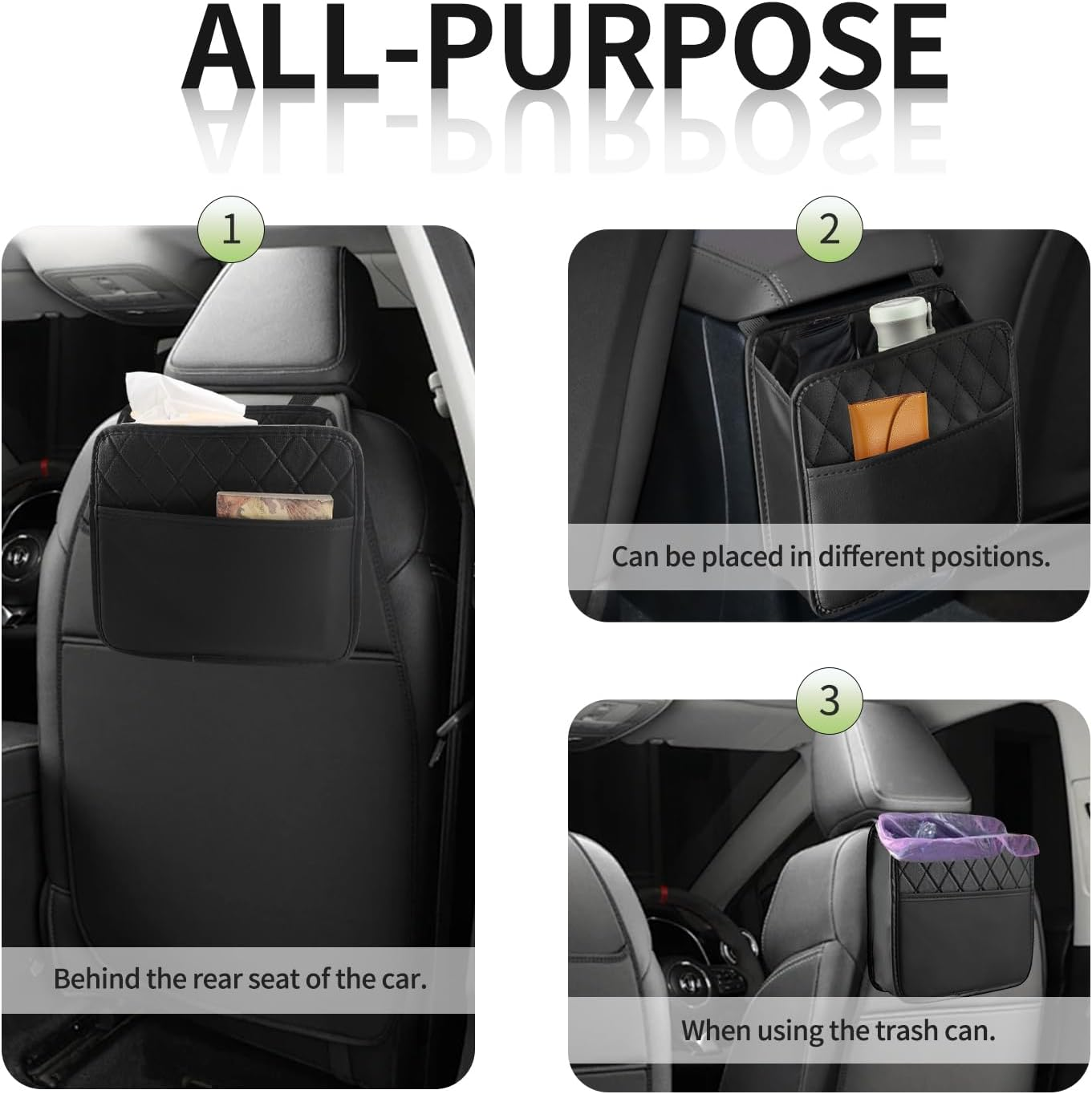 ALL-PURPOSE

1

Behind the rear seat of the car.

2

Can be placed in different positions.

3

When using the trash can.