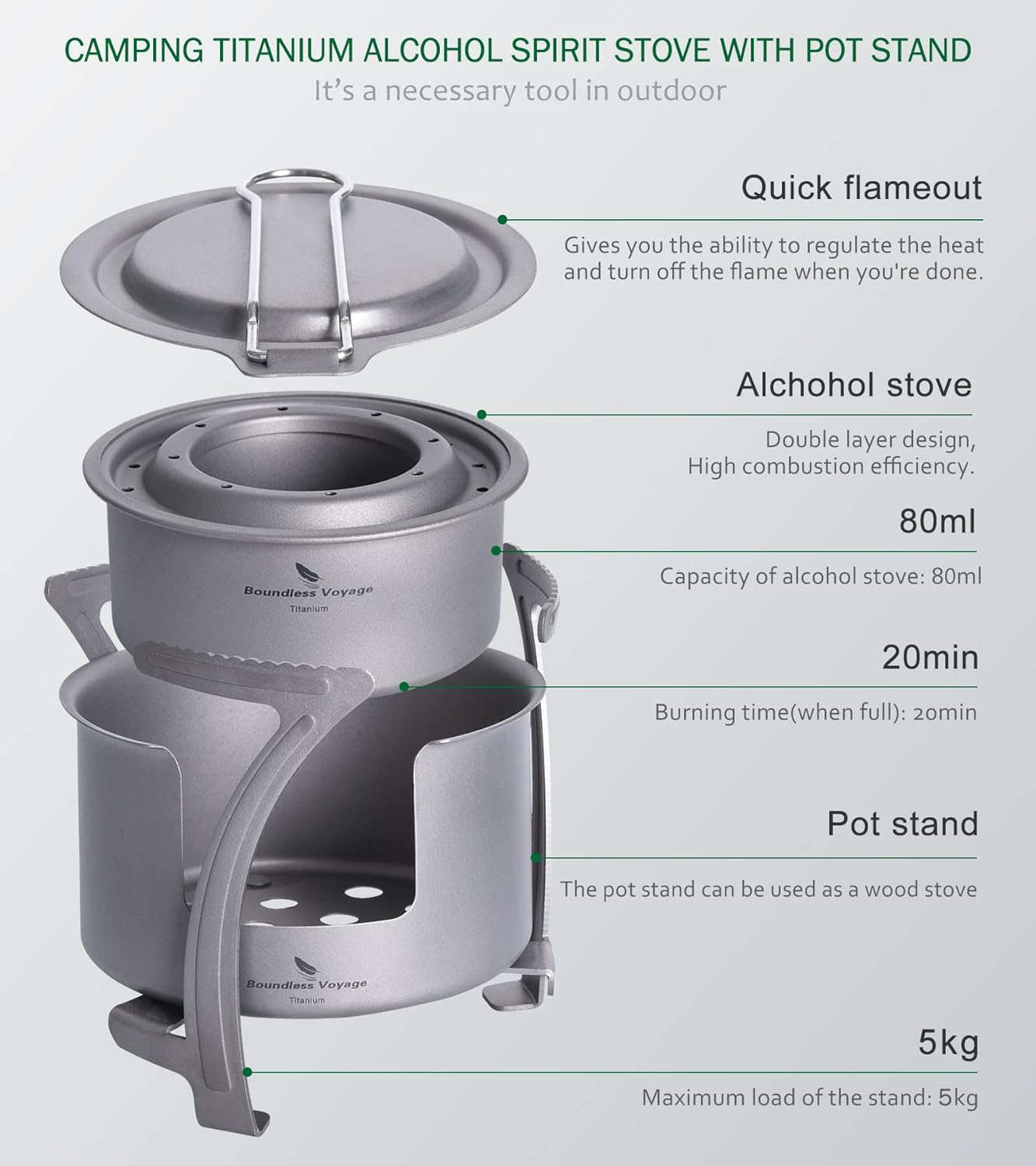 CAMPING TITANIUM ALCOHOL SPIRIT STOVE WITH POT STAND

It's a necessary tool in outdoor

Quick flameout

Gives you the ability to regulate the heat and turn off the flame when you're done.

Alchohol stove

Double layer design, High combustion efficiency.

80ml

Capacity of alcohol stove: 80ml

20min

Burning time(when full): 20min

Pot stand

The pot stand can be used as a wood stove

5kg

Maximum load of the stand: 5kg

Boundless Voyage
Titanium

Boundless Voyage
Titanium