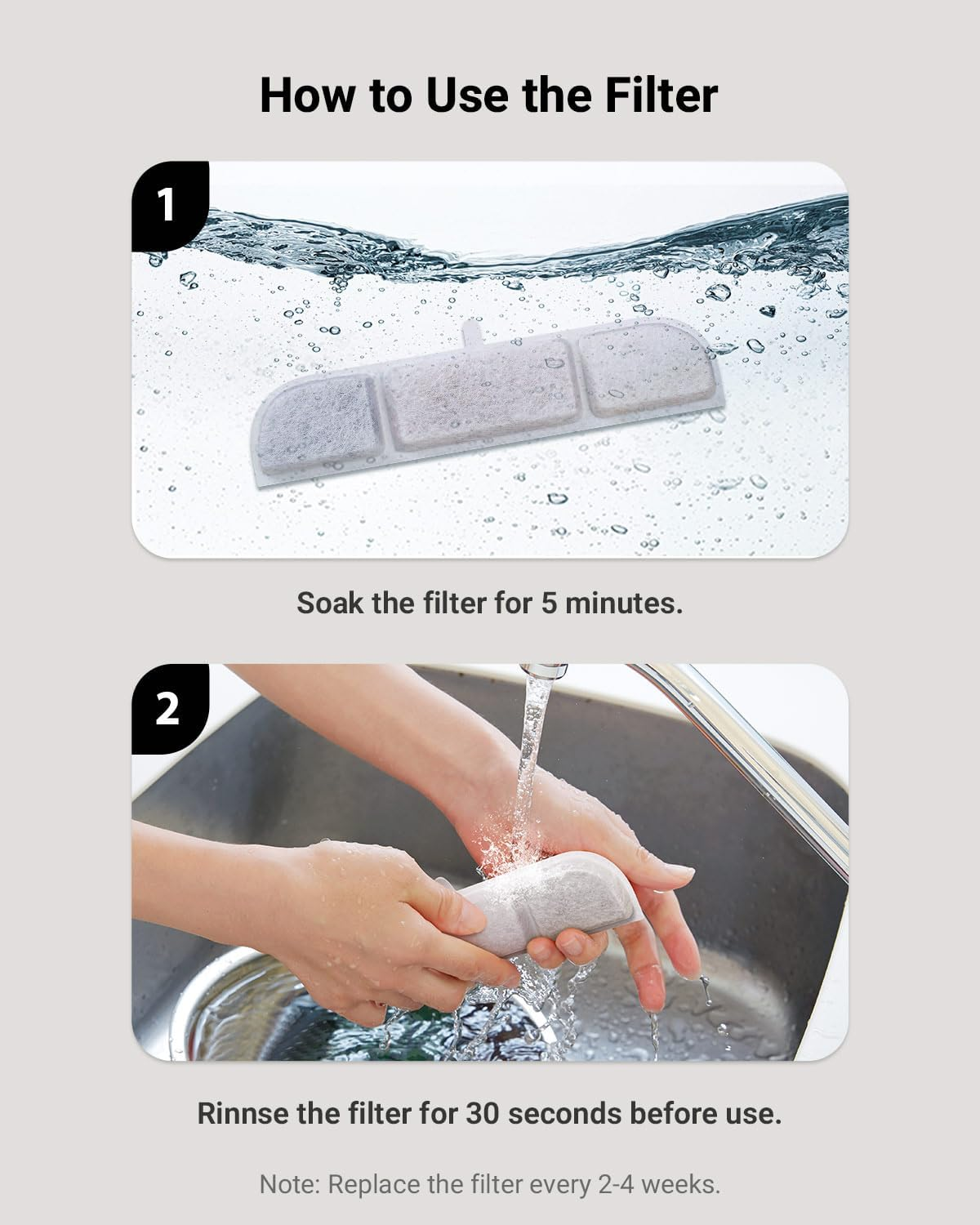 How to Use the Filter

1

Soak the filter for 5 minutes.

2

Rinnse the filter for 30 seconds before use.

Note: Replace the filter every 2-4 weeks.