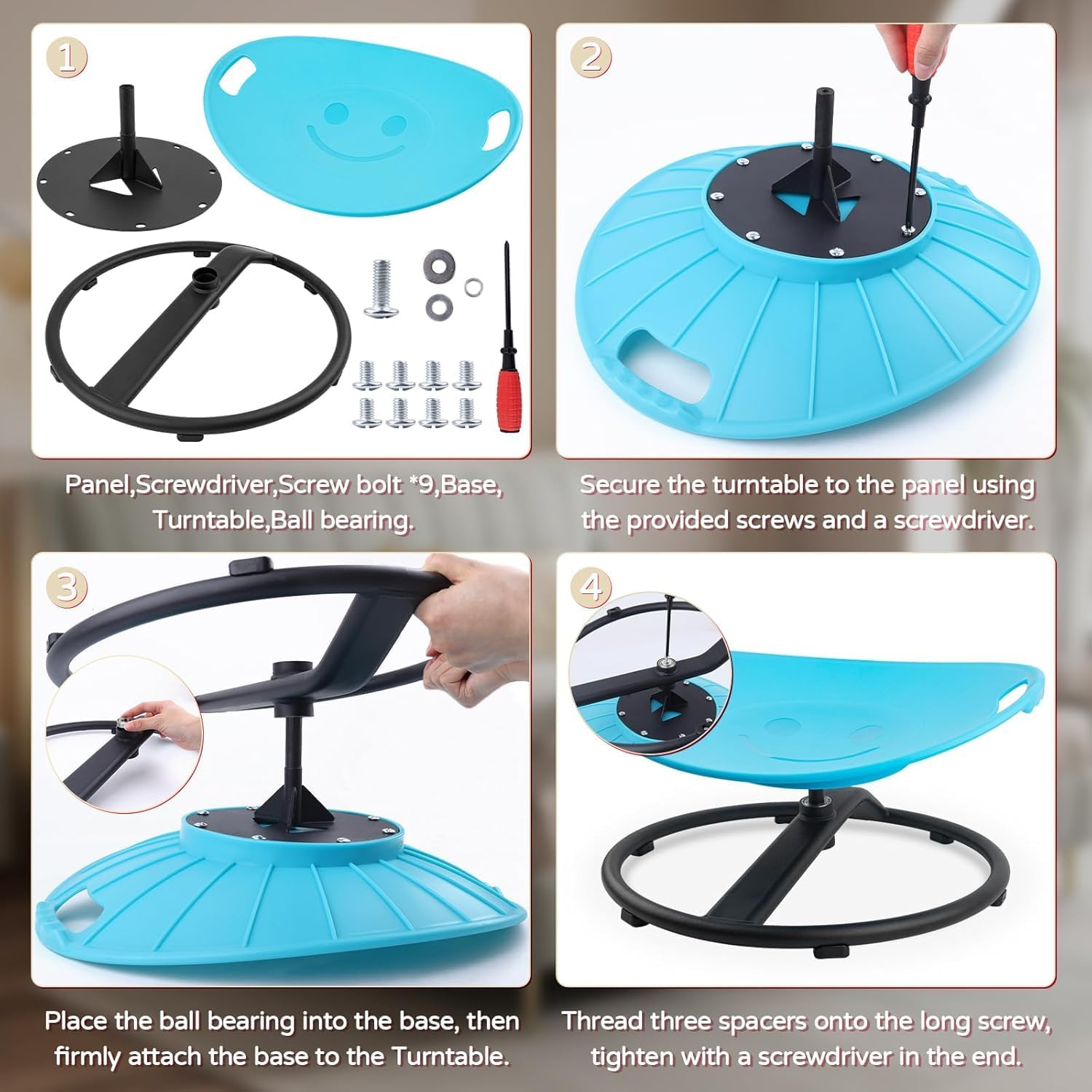 1

Panel,Screwdriver,Screw bolt *9,Base, Turntable,Ball bearing.

2

Secure the turntable to the panel using the provided screws and a screwdriver.

3

Place the ball bearing into the base, then firmly attach the base to the Turntable.

4

Thread three spacers onto the long screw, tighten with a screwdriver in the end.